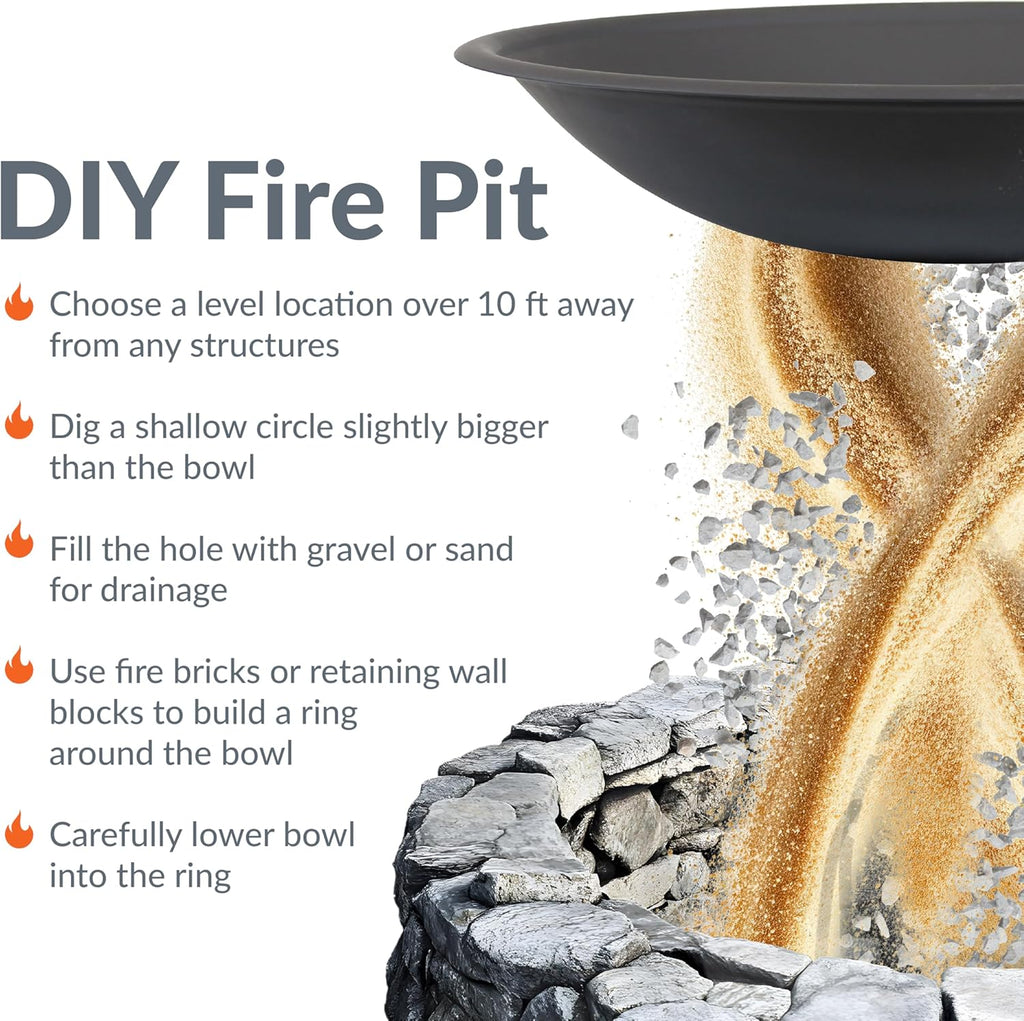 DIY Fire Pit

Choose a level location over 10 ft away from any structures

Dig a shallow circle slightly bigger than the bowl

Fill the hole with gravel or sand for drainage

Use fire bricks or retaining wall blocks to build a ring around the bowl

Carefully lower bowl into the ring