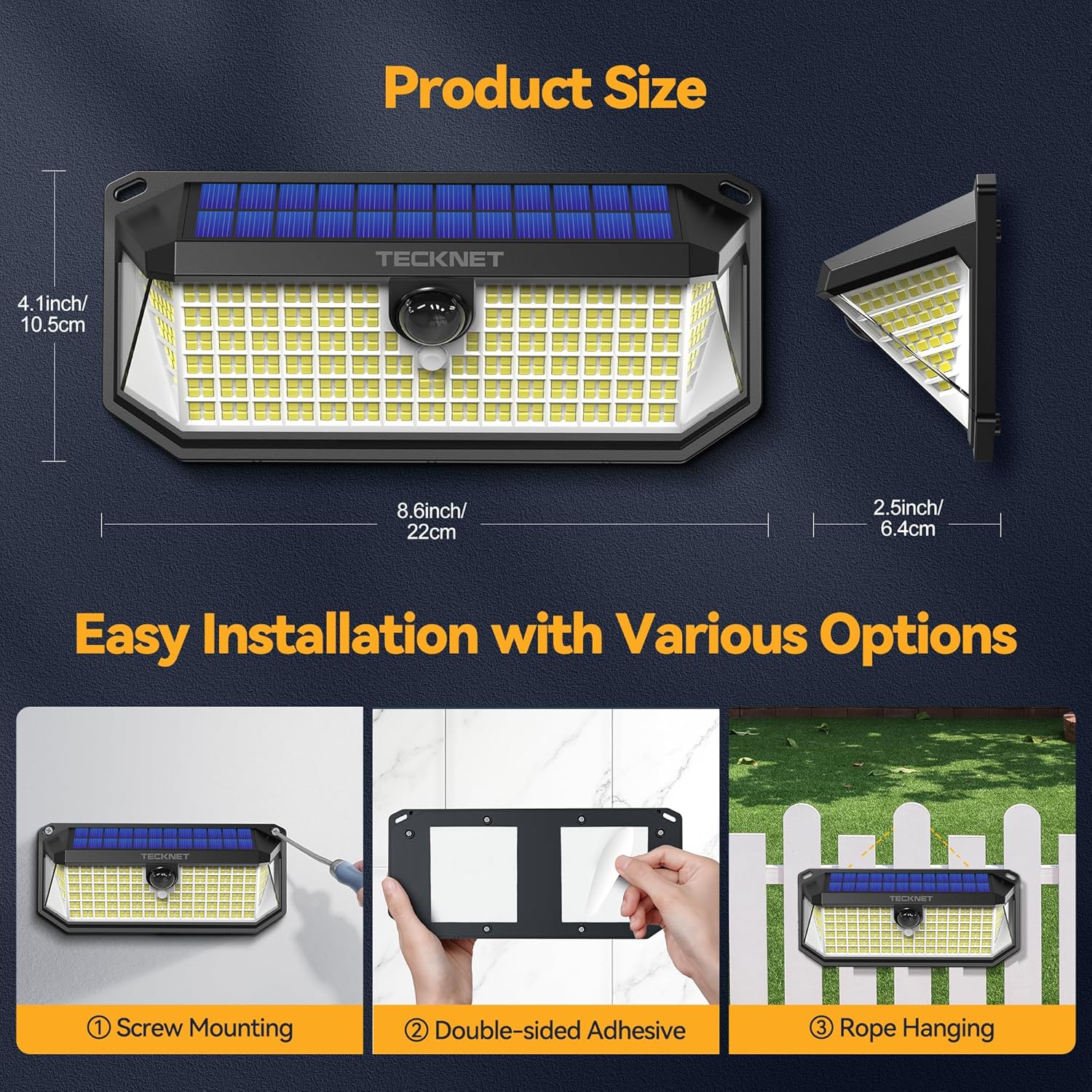 Product Size

TECKNET

4.1inch/ 10.5cm

8.6inch/ 22cm

2.5inch/ 6.4cm

Easy Installation with Various Options

TECKNET

① Screw Mounting

② Double-sided Adhesive

TECKNET

③ Rope Hanging