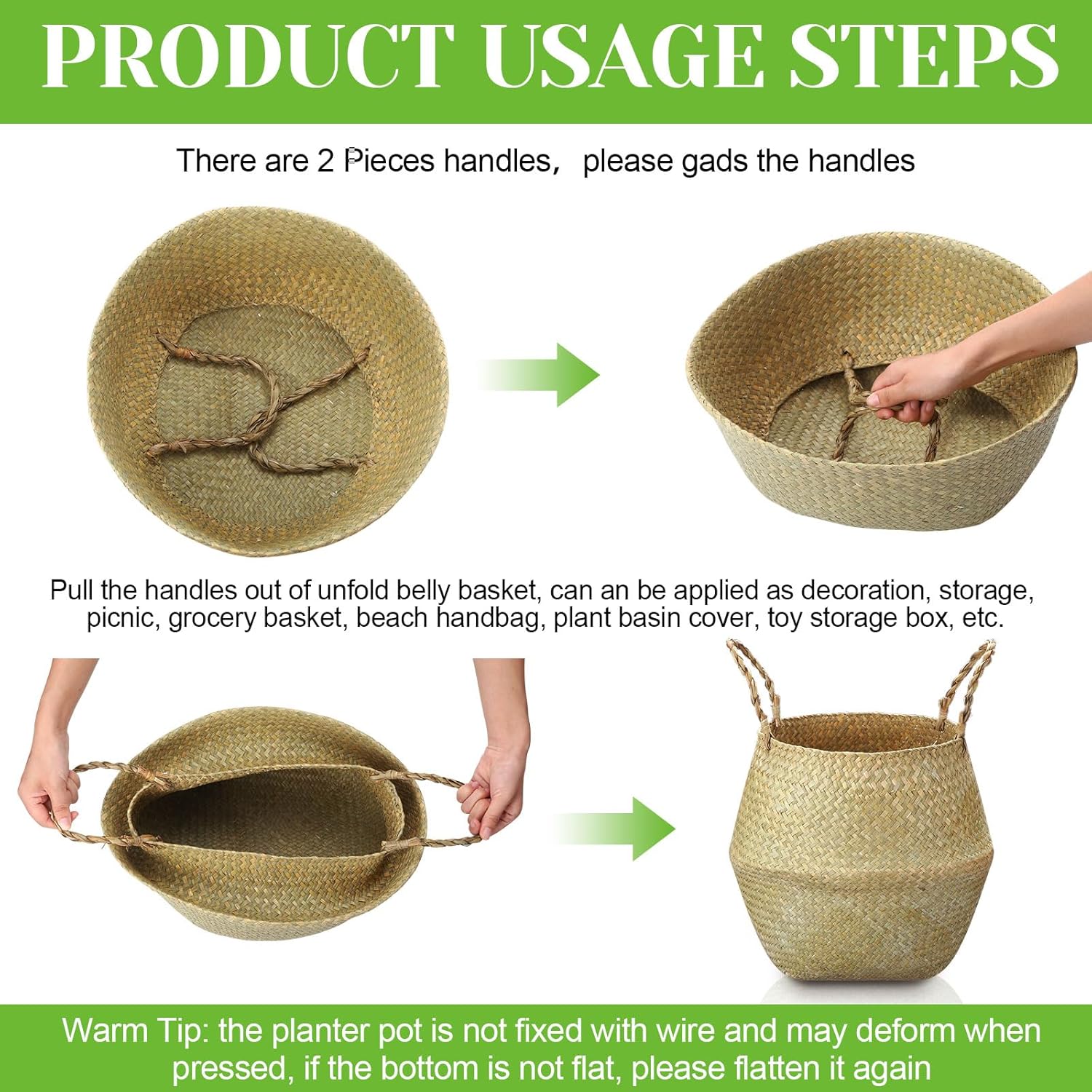 PRODUCT USAGE STEPS

There are 2 Pieces handles， please gads the handles

Pull the handles out of unfold belly basket, can an be applied as decoration, storage, picnic, grocery basket, beach handbag, plant basin cover, toy storage box, etc.

Warm Tip: the planter pot is not fixed with wire and may deform when pressed, if the bottom is not flat, please flatten it again