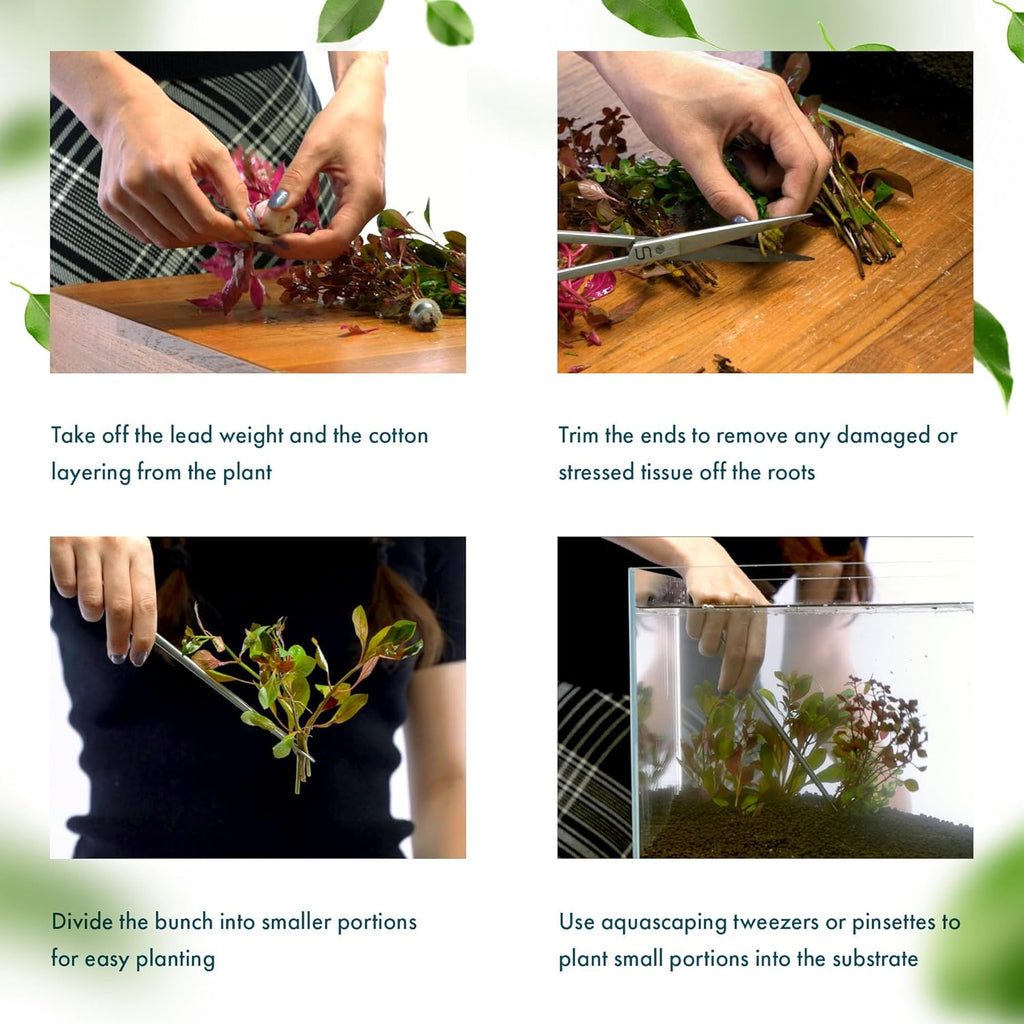 Take off the lead weight and the cotton layering from the plant

Trim the ends to remove any damaged or stressed tissue off the roots

Divide the bunch into smaller portions for easy planting

Use aquascaping tweezers or pinsettes to plant small portions into the substrate