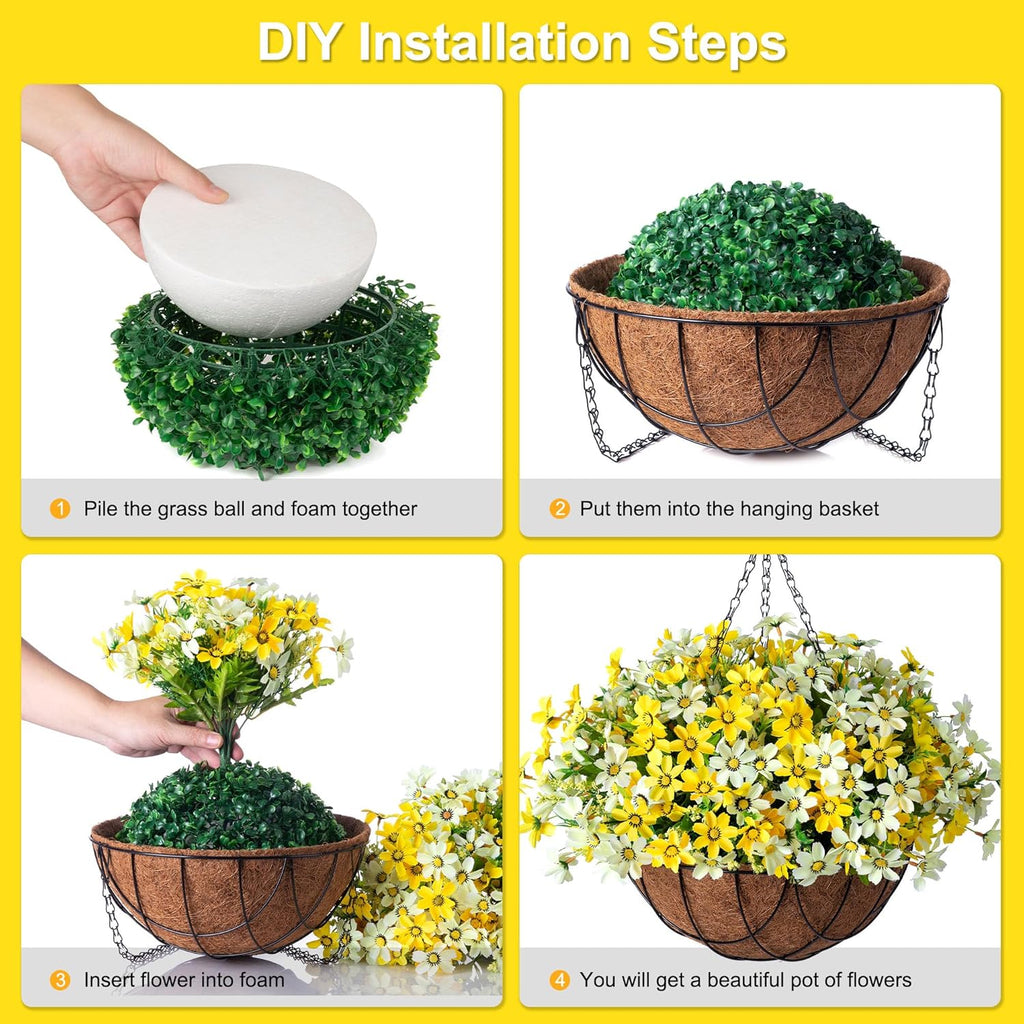 DIY Installation Steps

1 Pile the grass ball and foam together

2 Put them into the hanging basket

3 Insert flower into foam

4 You will get a beautiful pot of flowers