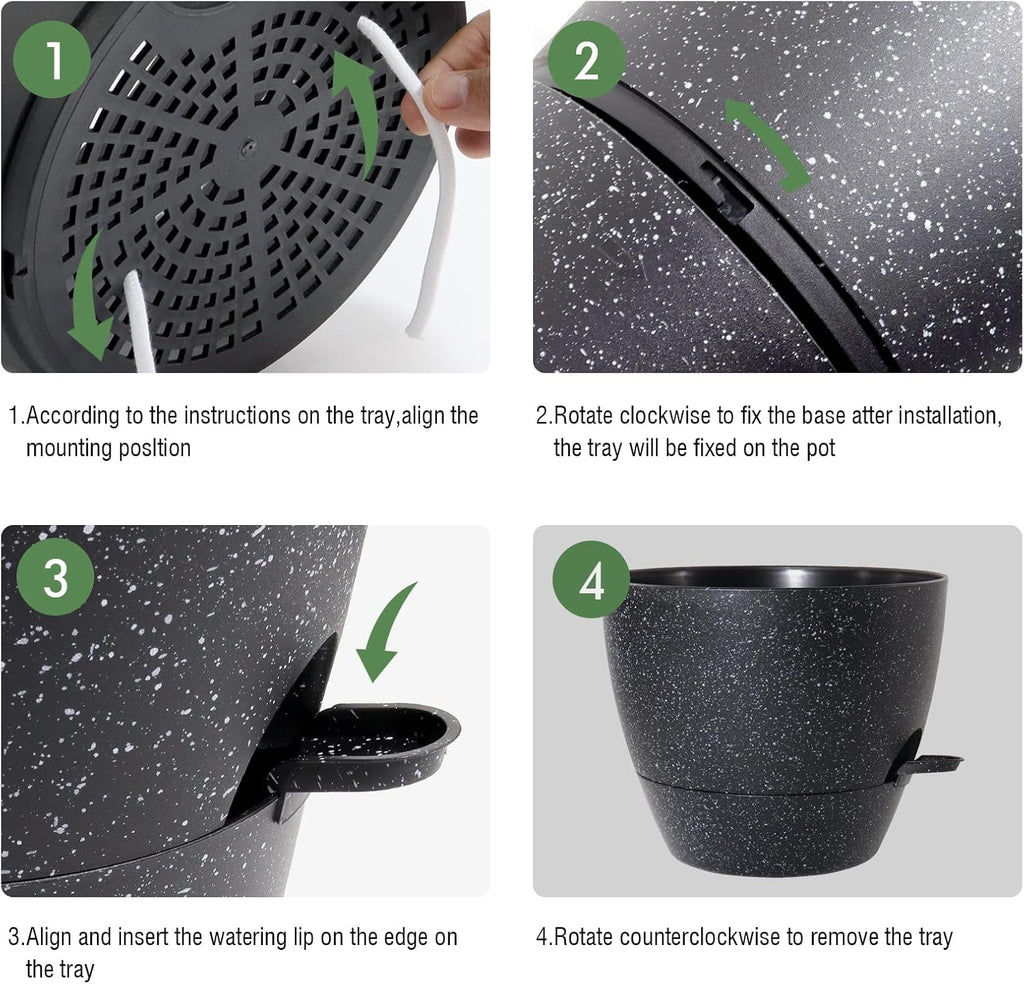 1

2

1.According to the instructions on the tray,align the mounting posltion

2.Rotate clockwise to fix the base atter installation, the tray will be fixed on the pot

3

4

3.Align and insert the watering lip on the edge on the tray

4.Rotate counterclockwise to remove the tray