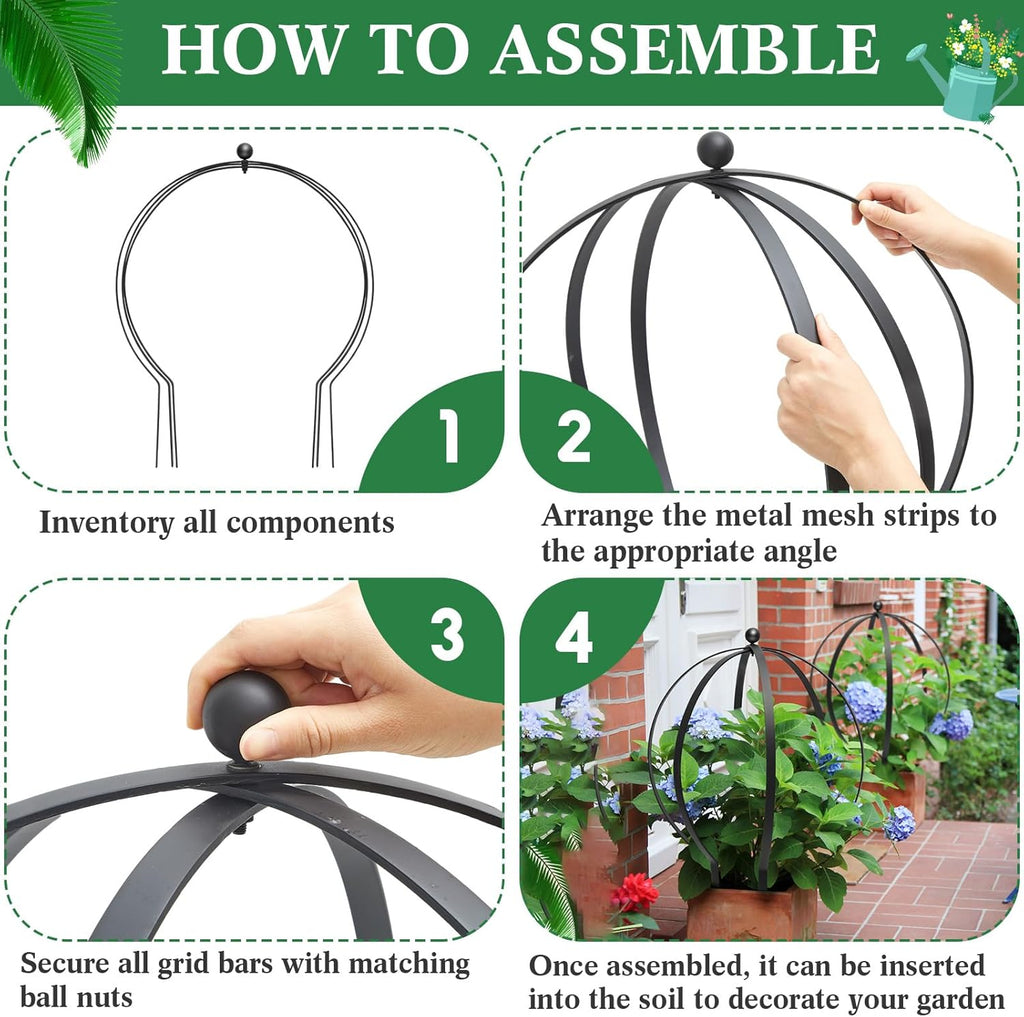 HOW TO ASSEMBLE

1

Inventory all components

2

Arrange the metal mesh strips to the appropriate angle

3

Secure all grid bars with matching ball nuts

4

Once assembled, it can be inserted into the soil to decorate your garden