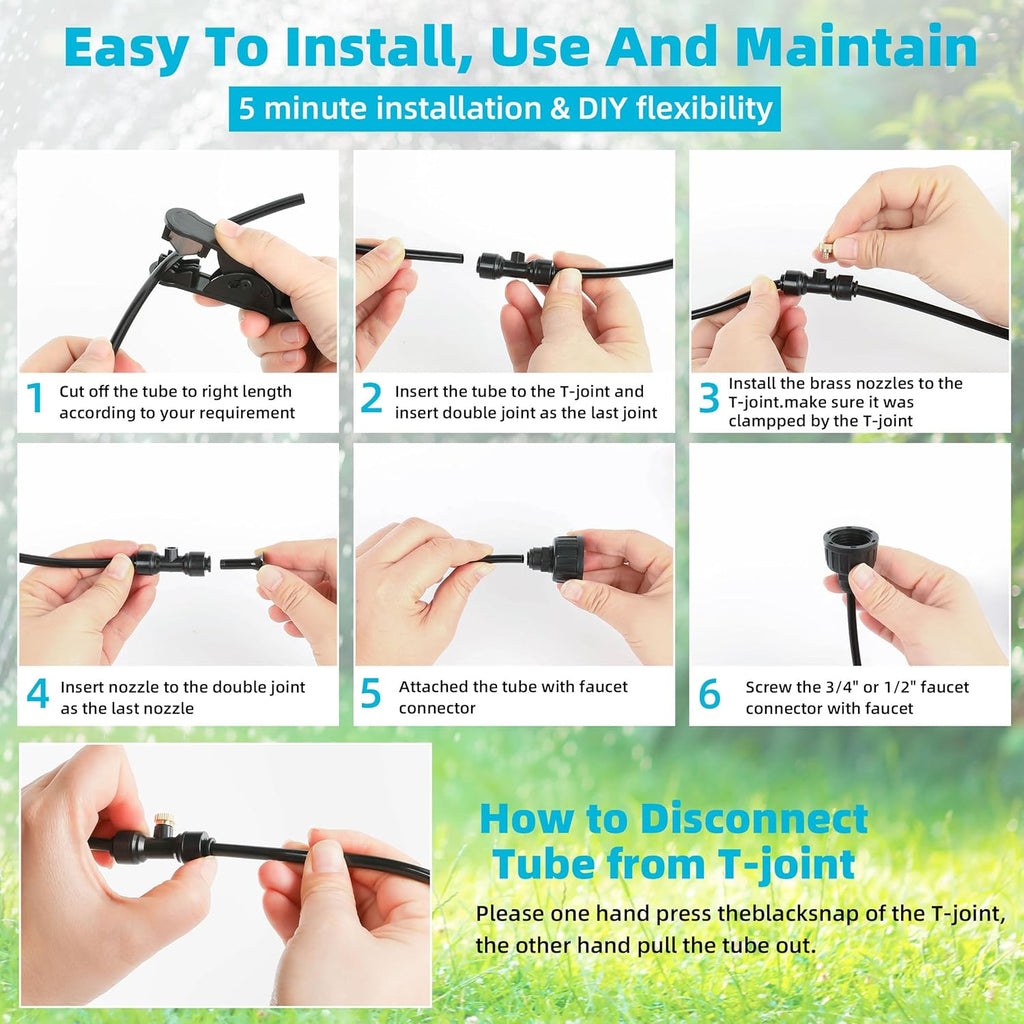 Easy To Install, Use And Maintain

5 minute installation & DIY flexibility

1 Cut off the tube to right length according to your requirement

2 Insert the tube to the T-joint and insert double joint as the last joint

3 Install the brass nozzles to the T-joint.make sure it was clampped by the T-joint

4 Insert nozzle to the double joint as the last nozzle

5 Attached the tube with faucet connector

6 Screw the 3/4" or 1/2" faucet connector with faucet

How to Disconnect Tube from T-joint

Please one hand press theblacksnap of the T-joint, the other hand pull the tube out.