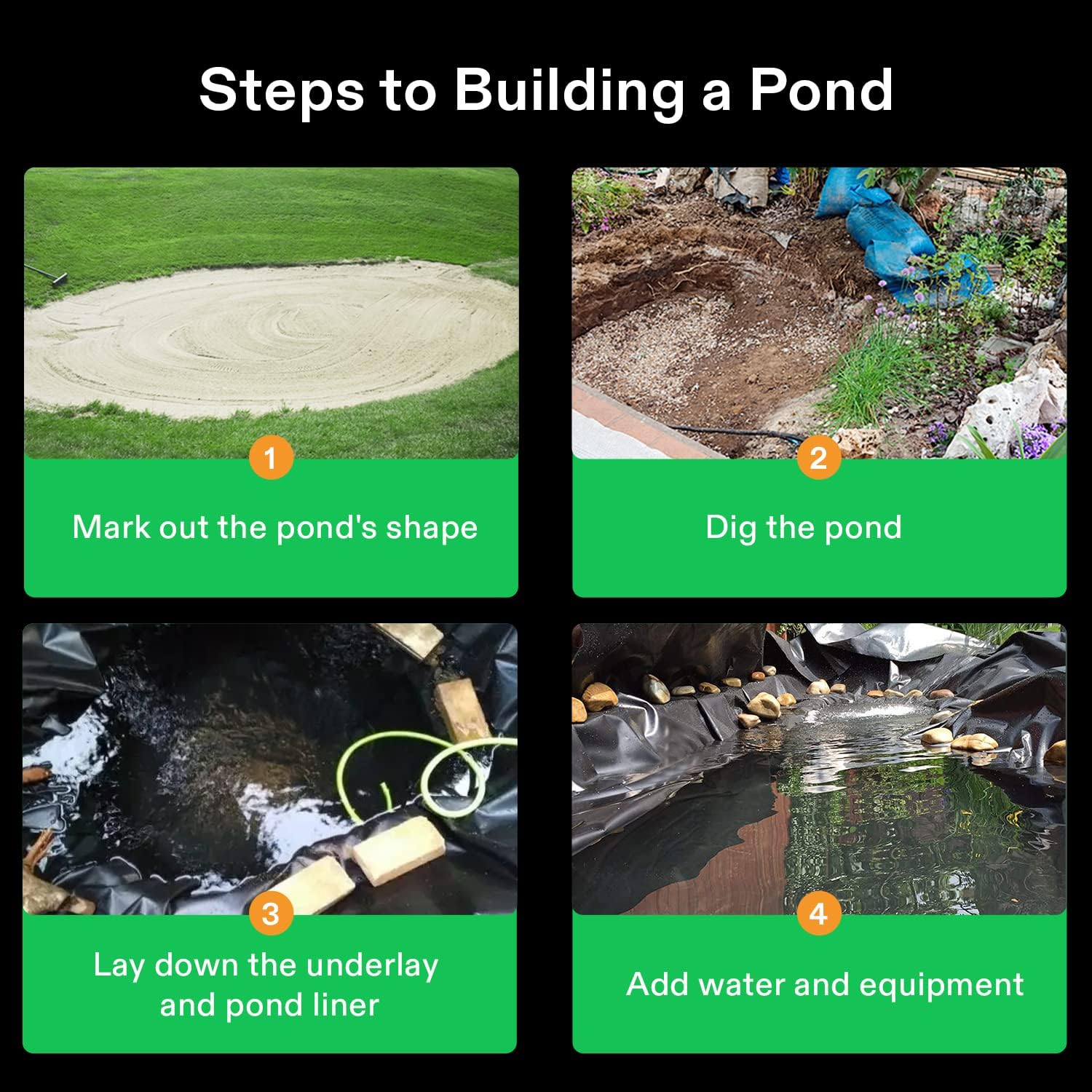 Steps to Building a Pond

1

Mark out the pond's shape

2

Dig the pond

3

Lay down the underlay and pond liner

4

Add water and equipment