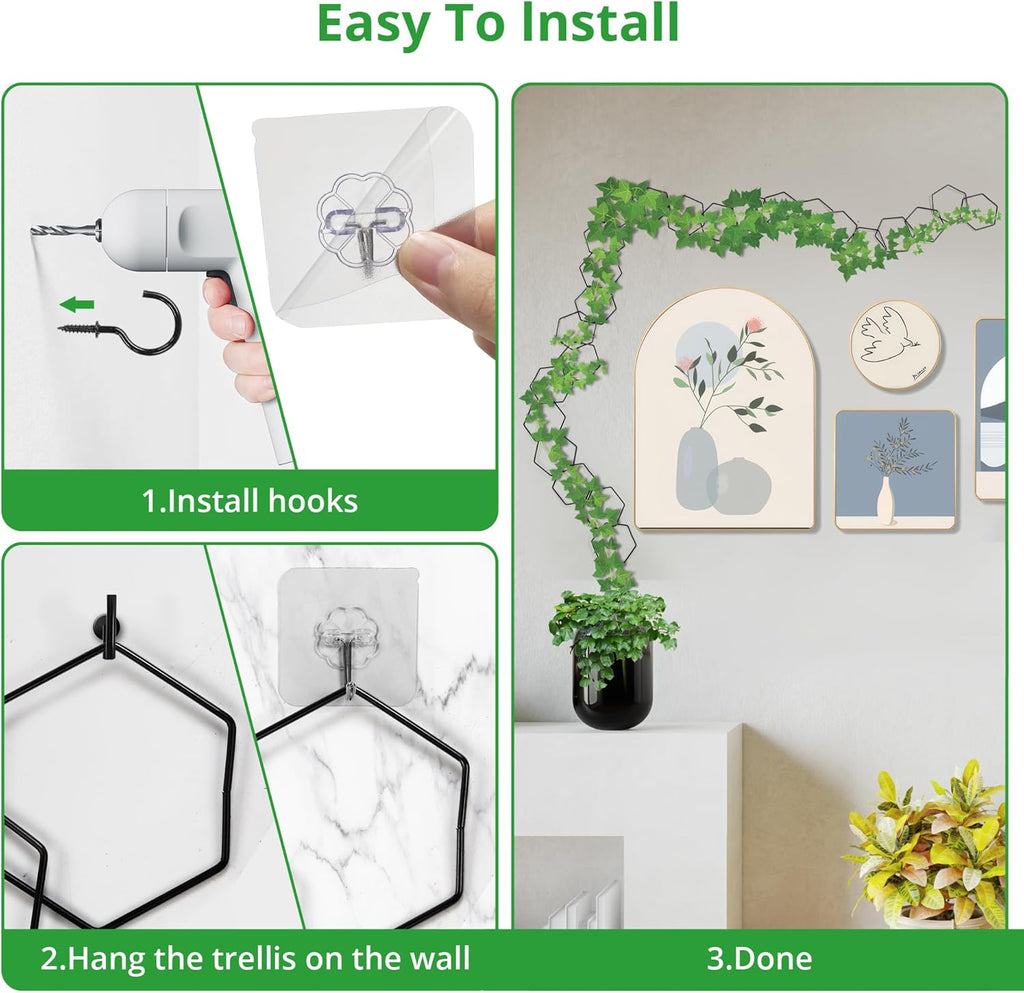 Easy To Install

1.Install hooks

2.Hang the trellis on the wall

3.Done