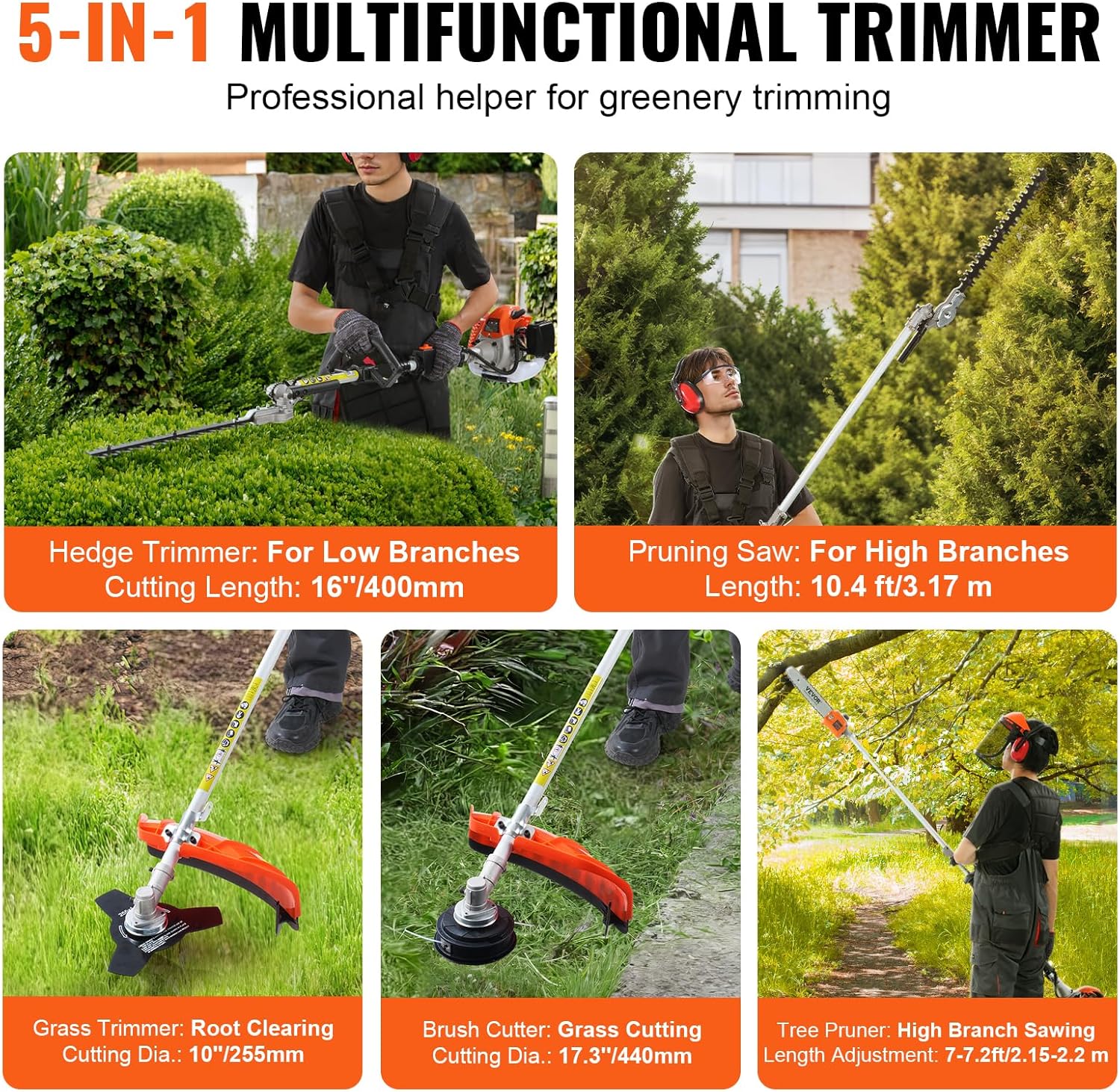 5-IN-1 MULTIFUNCTIONAL TRIMMER

Professional helper for greenery trimming

Hedge Trimmer: For Low Branches
Cutting Length: 16''/400mm

Pruning Saw: For High Branches
Length: 10.4 ft/3.17 m

Grass Trimmer: Root Clearing
Cutting Dia.: 10''/255mm

Brush Cutter: Grass Cutting
Cutting Dia.: 17.3''/440mm

VEVOR

Tree Pruner: High Branch Sawing
Length Adjustment: 7-7.2ft/2.15-2.2 m