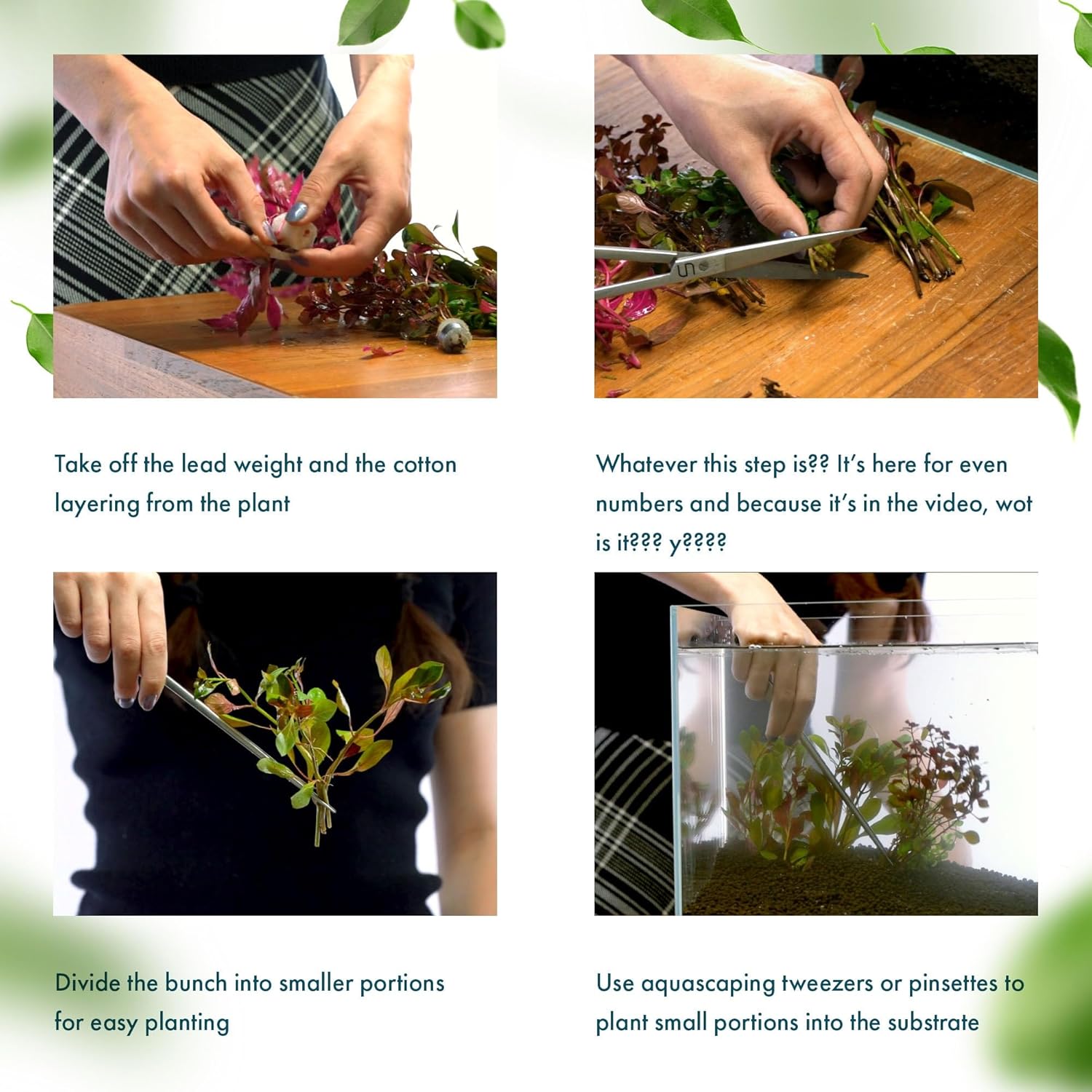 Take off the lead weight and the cotton layering from the plant

Whatever this step is?? It's here for even numbers and because it's in the video, wot is it??? y????

Divide the bunch into smaller portions for easy planting

Use aquascaping tweezers or pinsettes to plant small portions into the substrate