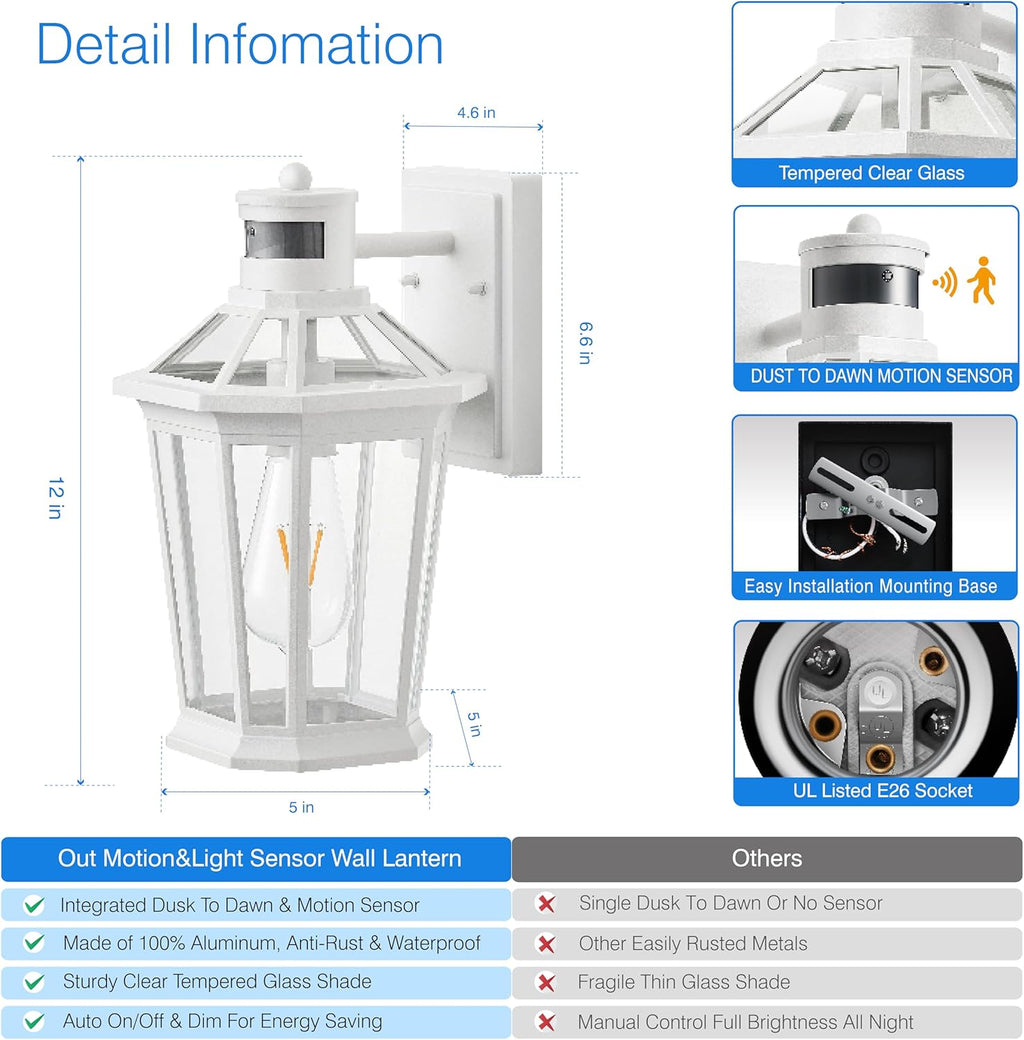 Detail Infomation

4.6 in

6.6 in

12 in

5 in

5 in

Tempered Clear Glass

DUST TO DAWN MOTION SENSOR

Easy Installation Mounting Base

UL Listed E26 Socket

| Out Motion&Light Sensor Wall Lantern | Others |
|---|---|
| Integrated Dusk To Dawn & Motion Sensor | Single Dusk To Dawn Or No Sensor |
| Made of 100% Aluminum, Anti-Rust & Waterproof | Other Easily Rusted Metals |
| Sturdy Clear Tempered Glass Shade | Fragile Thin Glass Shade |
| Auto On/Off & Dim For Energy Saving | Manual Control Full Brightness All Night |