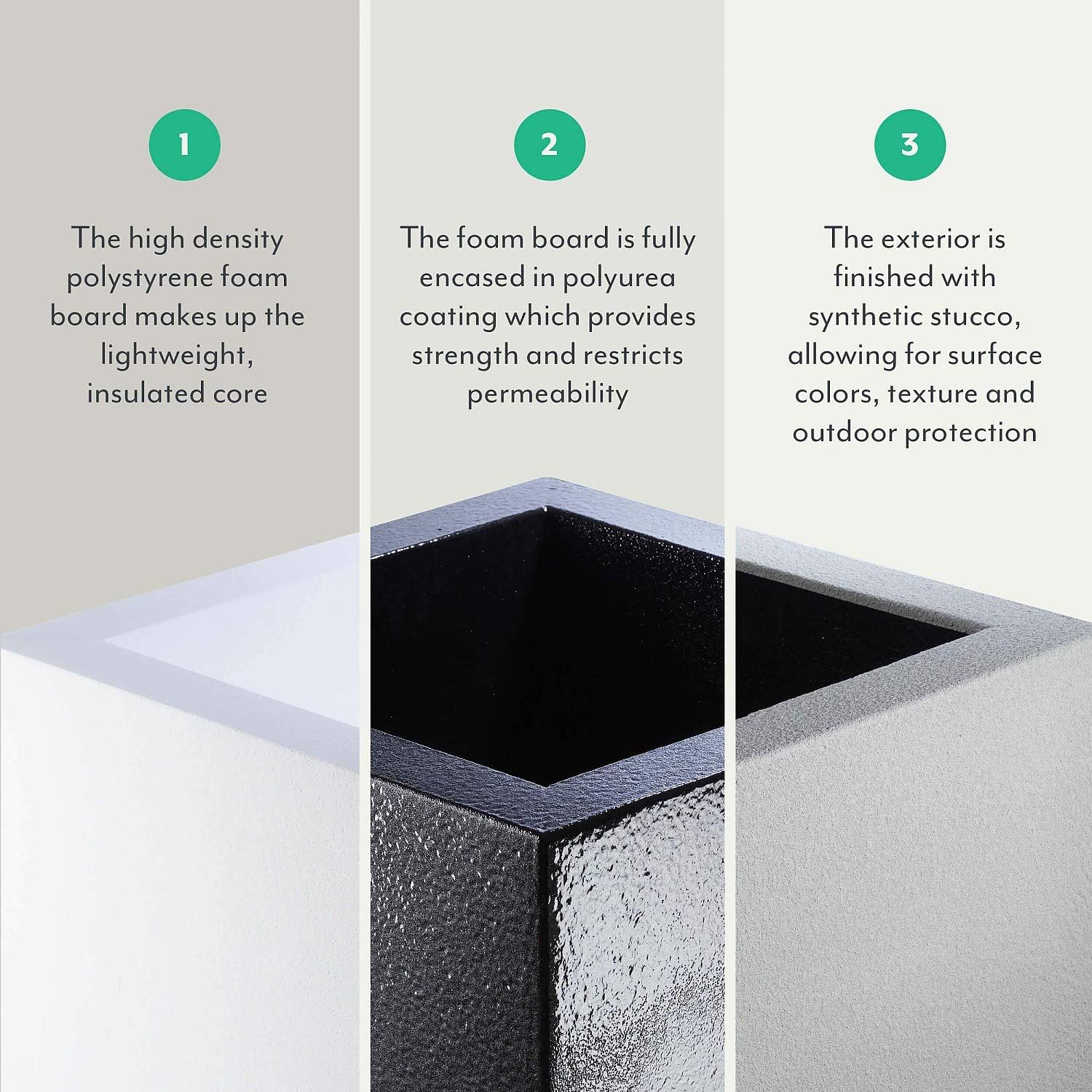 1

The high density polystyrene foam board makes up the lightweight, insulated core

2

The foam board is fully encased in polyurea coating which provides strength and restricts permeability

3

The exterior is finished with synthetic stucco, allowing for surface colors, texture and outdoor protection