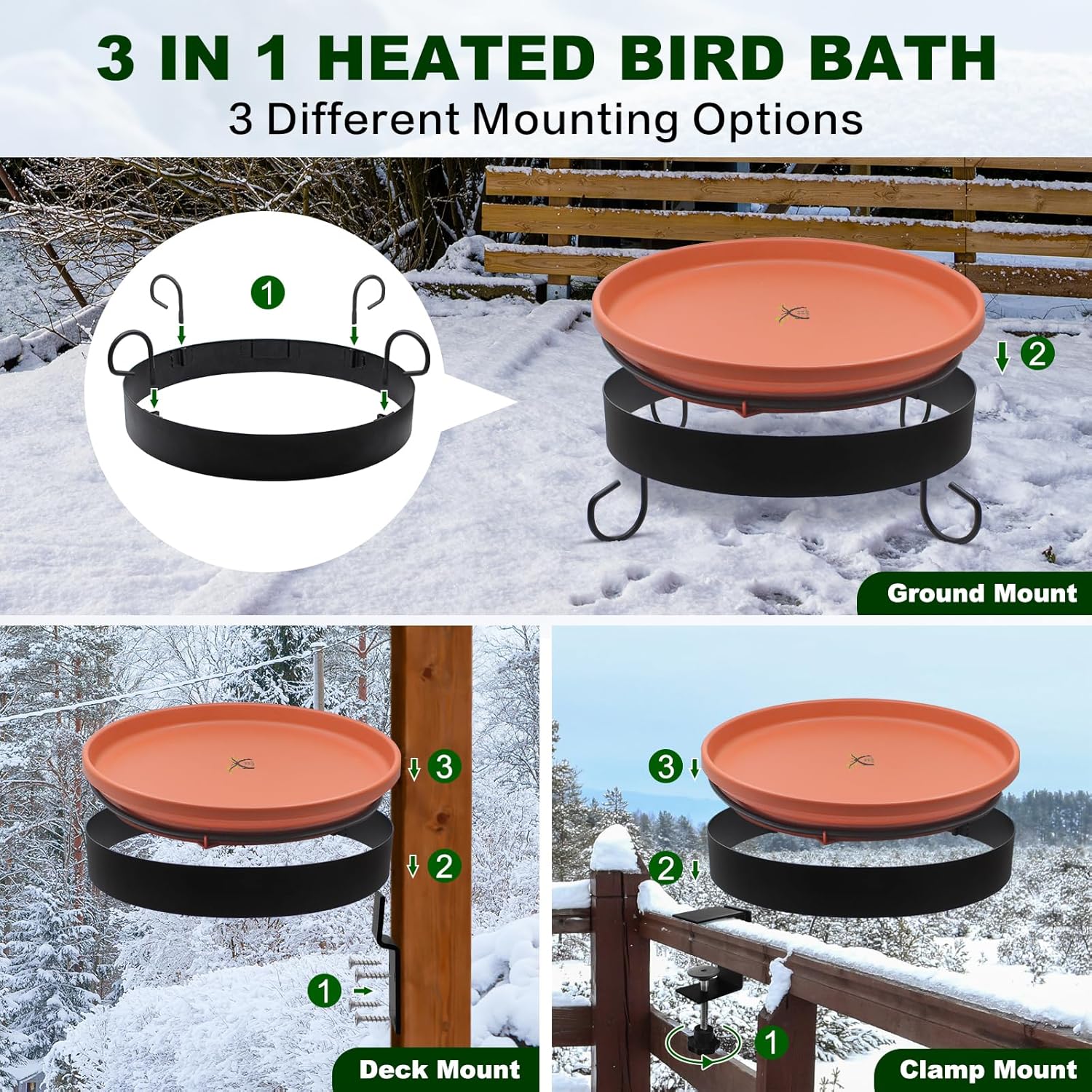 3 IN 1 HEATED BIRD BATH
3 Different Mounting Options

1

2

Ground Mount

3

2

1

Deck Mount

3

2

1

Clamp Mount