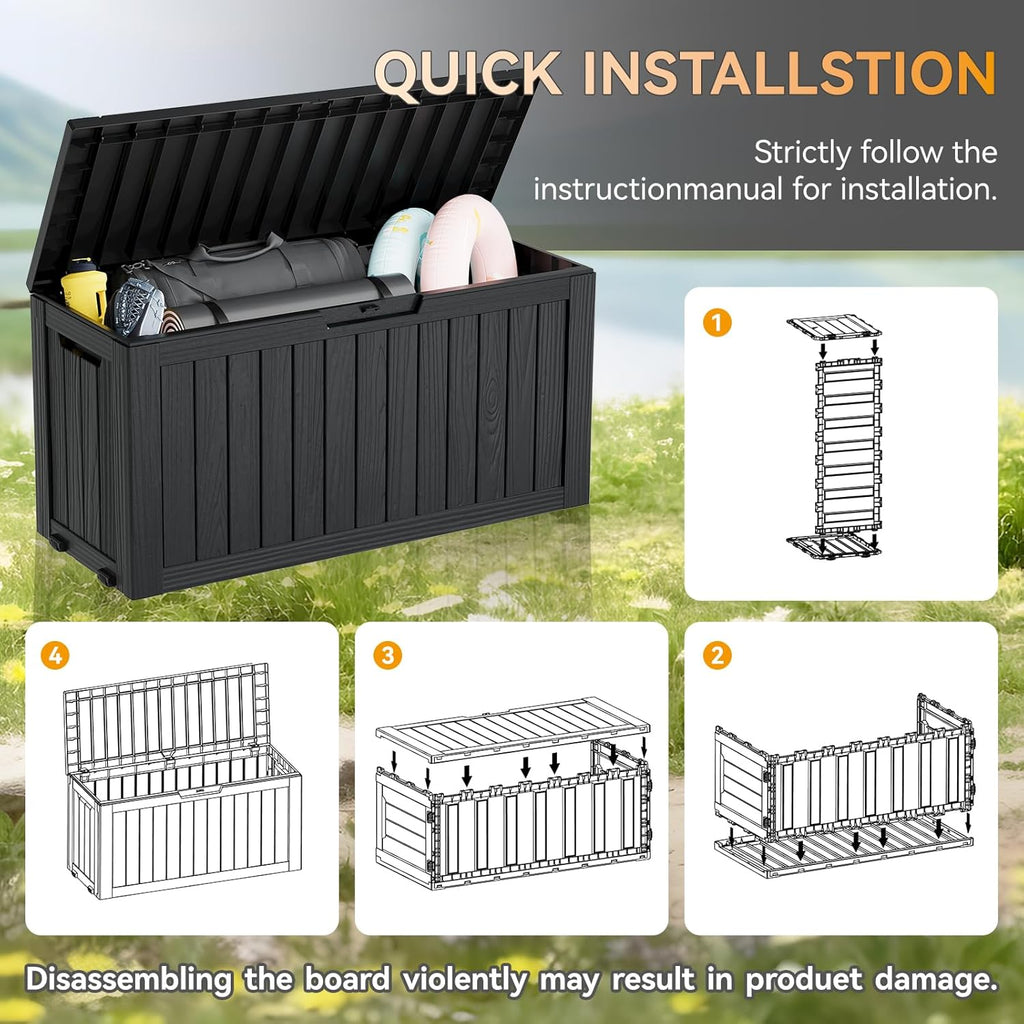 QUICK INSTALLSTION

Strictly follow the instructionmanual for installation.

1

4

3

2

Disassembling the board violently may result in produet damage.