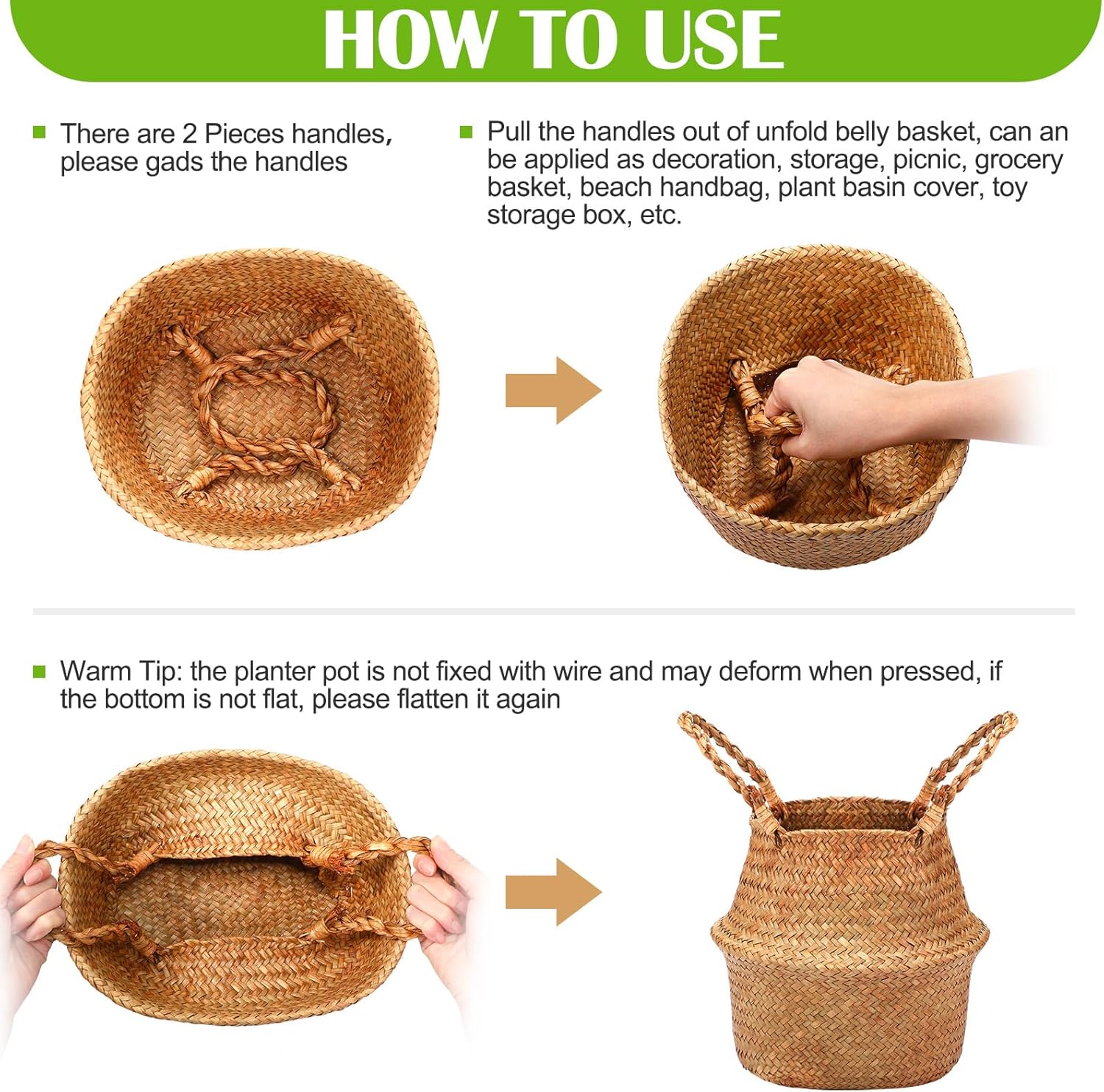 HOW TO USE

There are 2 Pieces handles, please gads the handles

Pull the handles out of unfold belly basket, can an be applied as decoration, storage, picnic, grocery basket, beach handbag, plant basin cover, toy storage box, etc.

Warm Tip: the planter pot is not fixed with wire and may deform when pressed, if the bottom is not flat, please flatten it again