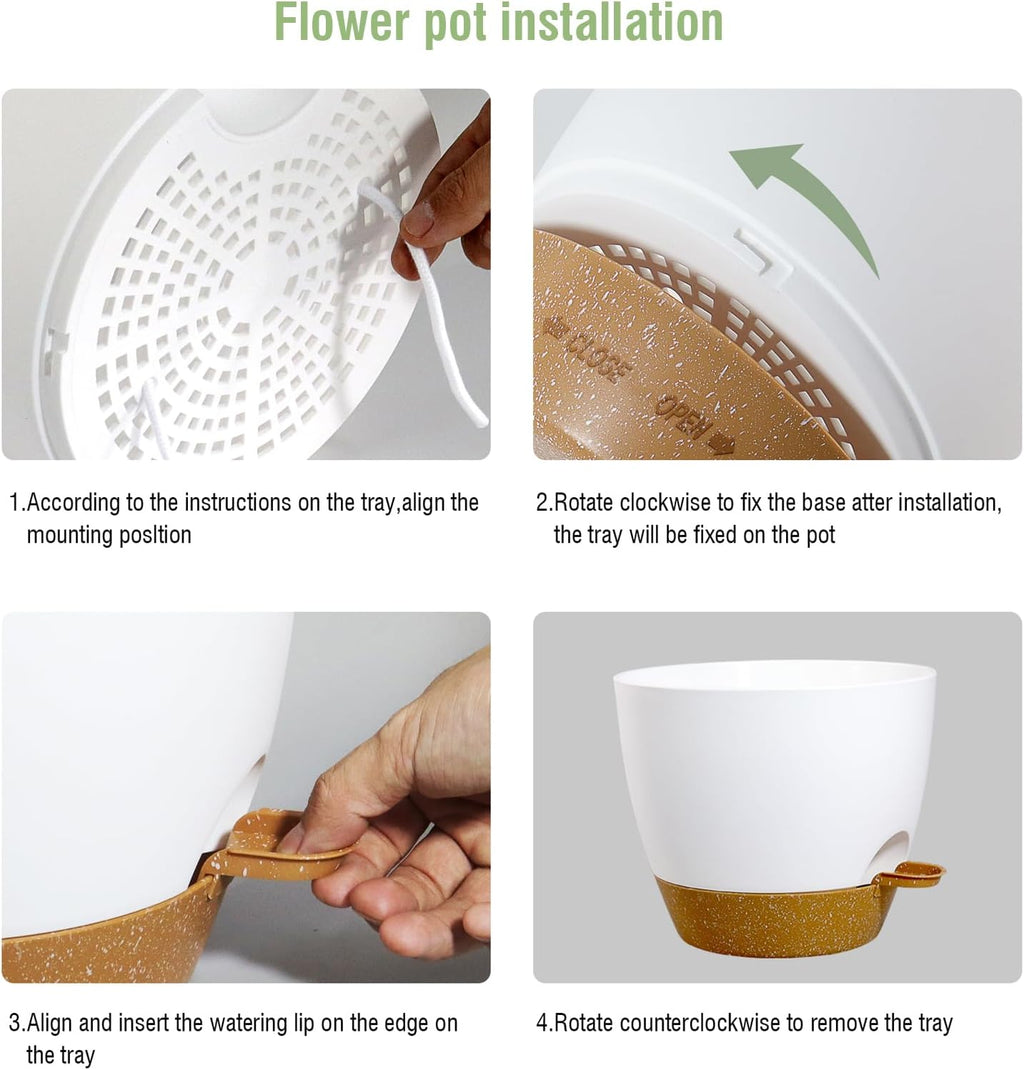 Flower pot installation

CLOSE

OPEN

1.According to the instructions on the tray,align the mounting posltion

2.Rotate clockwise to fix the base atter installation, the tray will be fixed on the pot

3.Align and insert the watering lip on the edge on the tray

4.Rotate counterclockwise to remove the tray