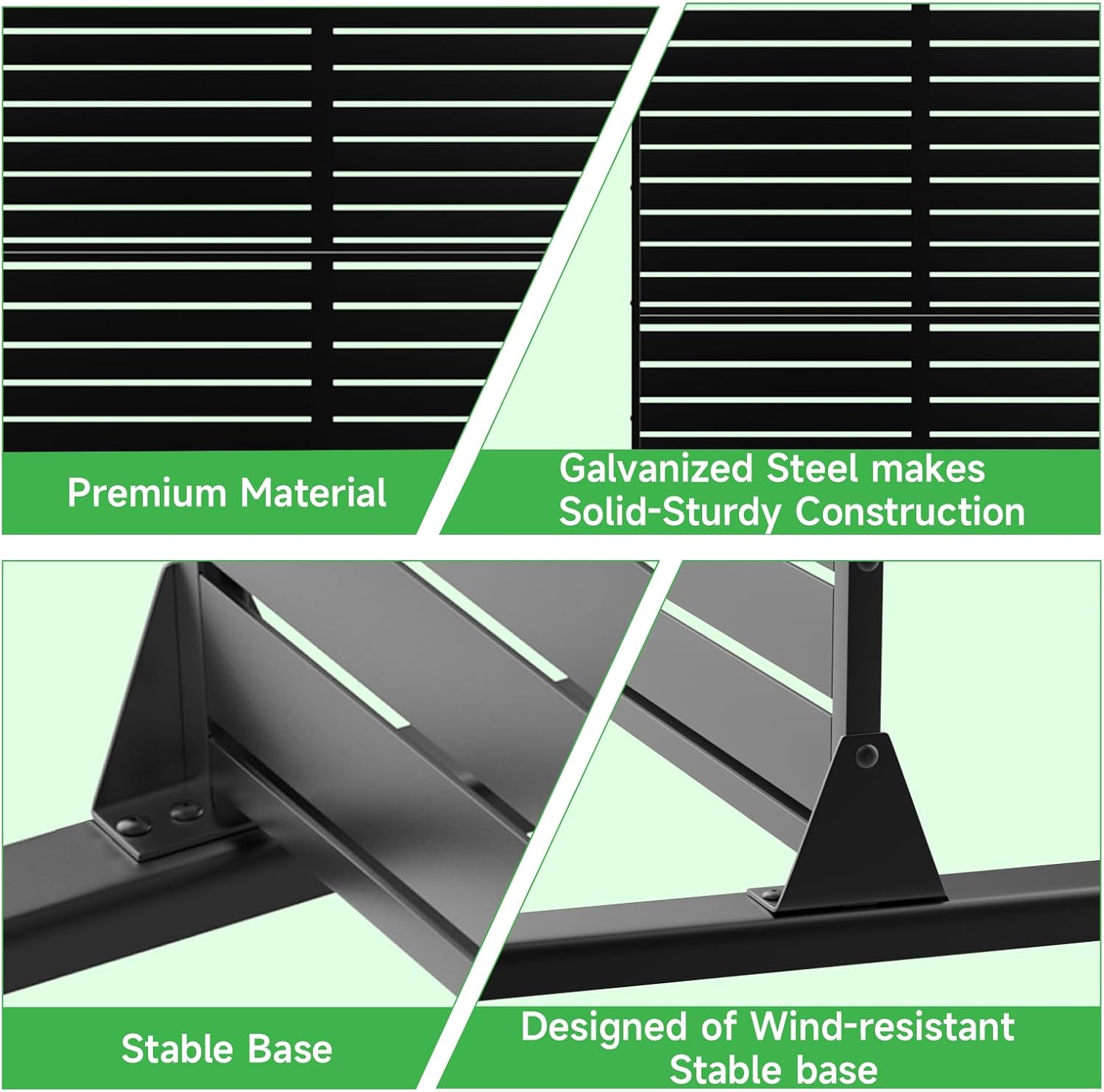 Premium Material

Galvanized Steel makes Solid-Sturdy Construction

Stable Base

Designed of Wind-resistant Stable base