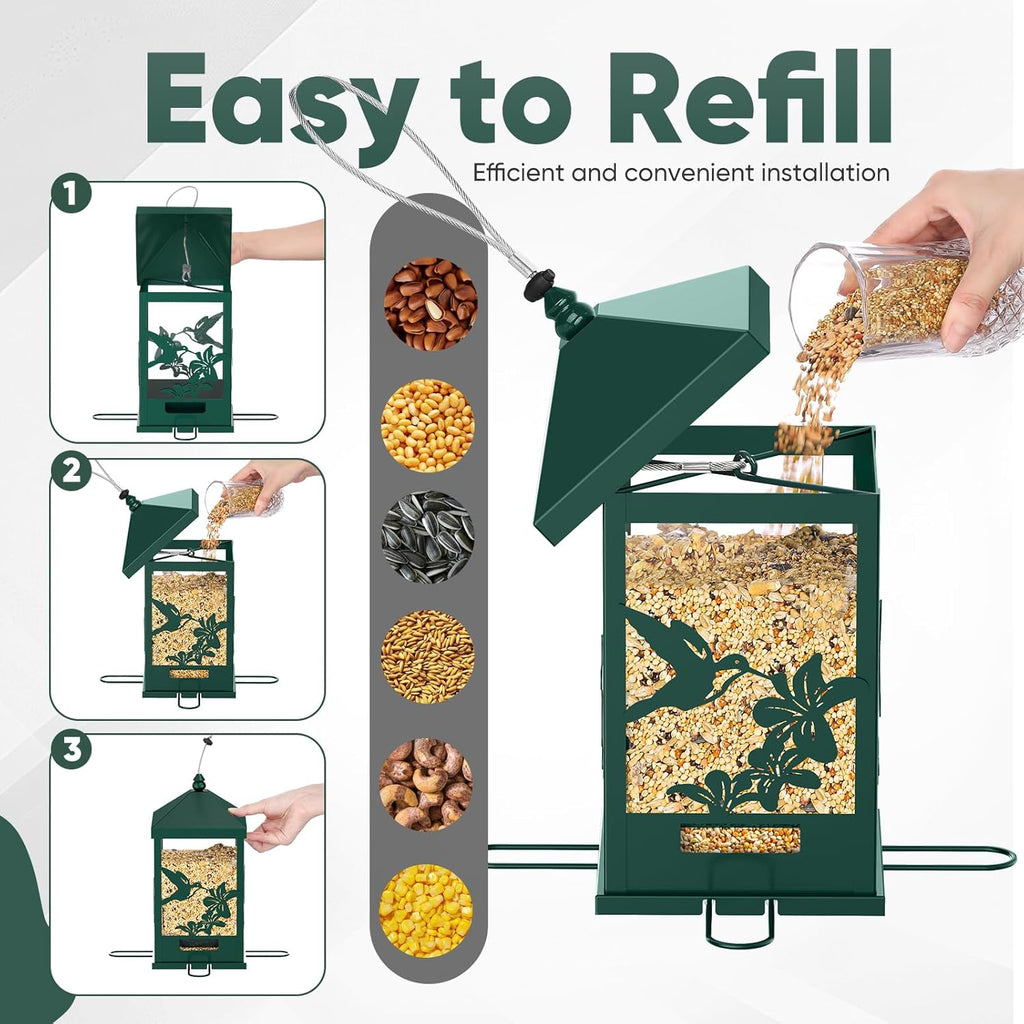 Easy to Refill

Efficient and convenient installation

1

2

3