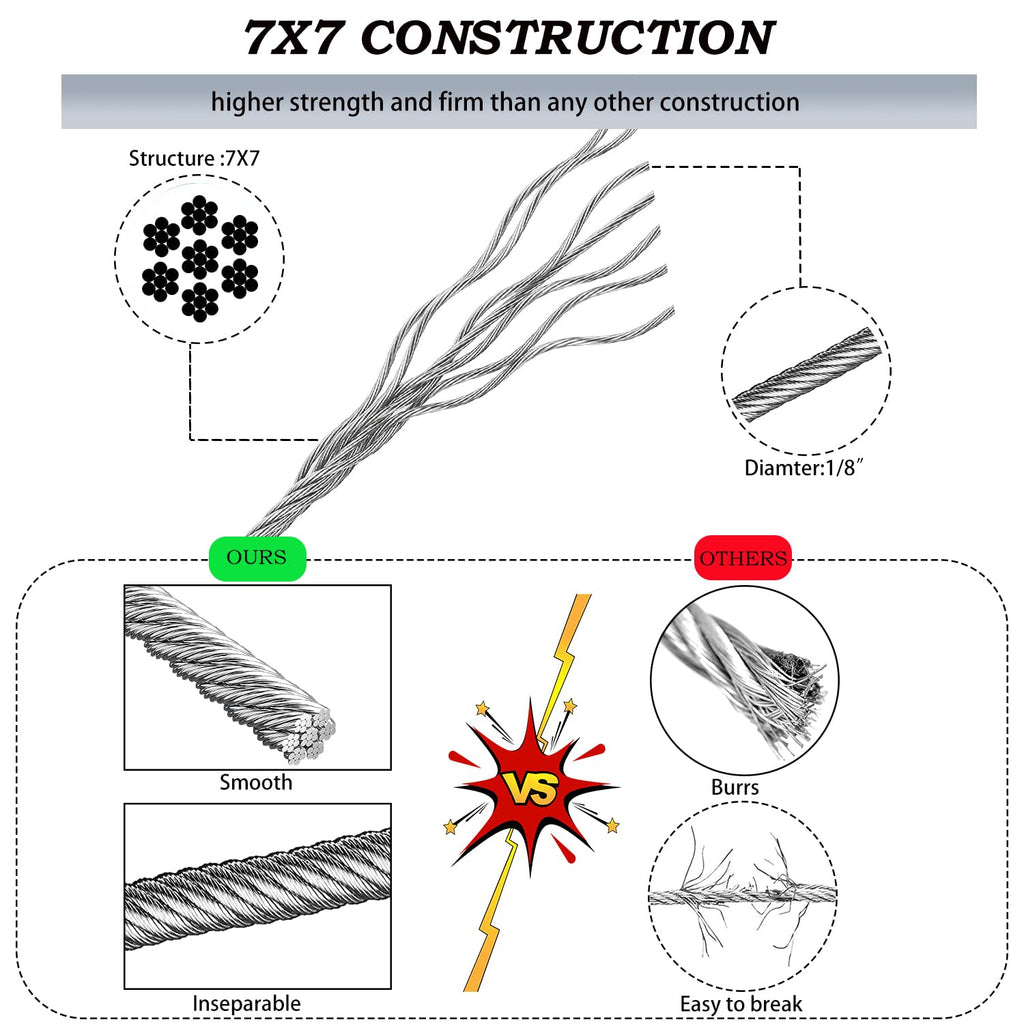 7X7 CONSTRUCTION

higher strength and firm than any other construction

Structure :7X7

Diamter:1/8″

OURS

OTHERS

Smooth

VS

Burrs

Inseparable

Easy to break