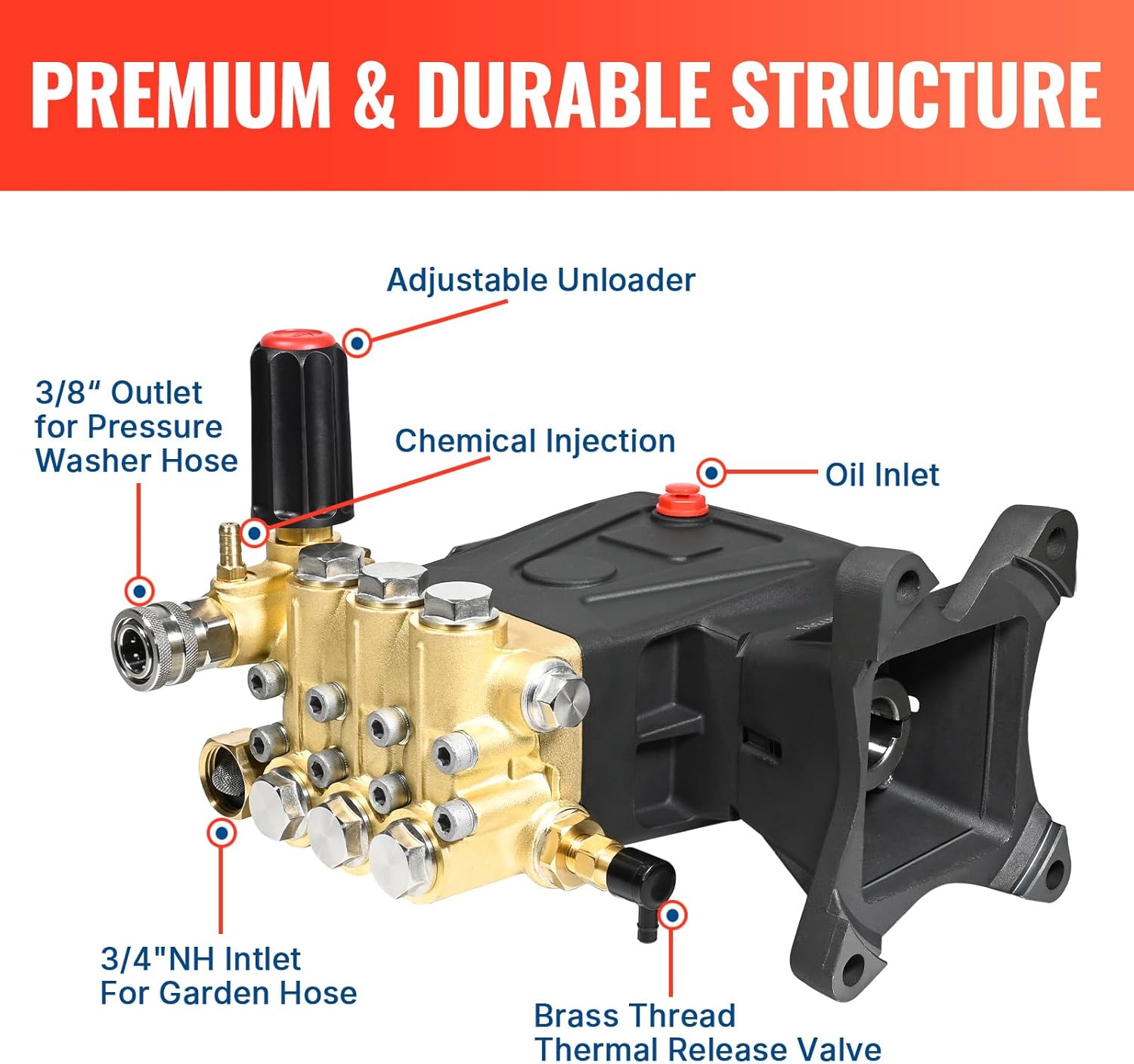 PREMIUM & DURABLE STRUCTURE

Adjustable Unloader

3/8″ Outlet for Pressure Washer Hose

Chemical Injection

Oil Inlet

3/4"NH Intlet For Garden Hose

Brass Thread Thermal Release Valve