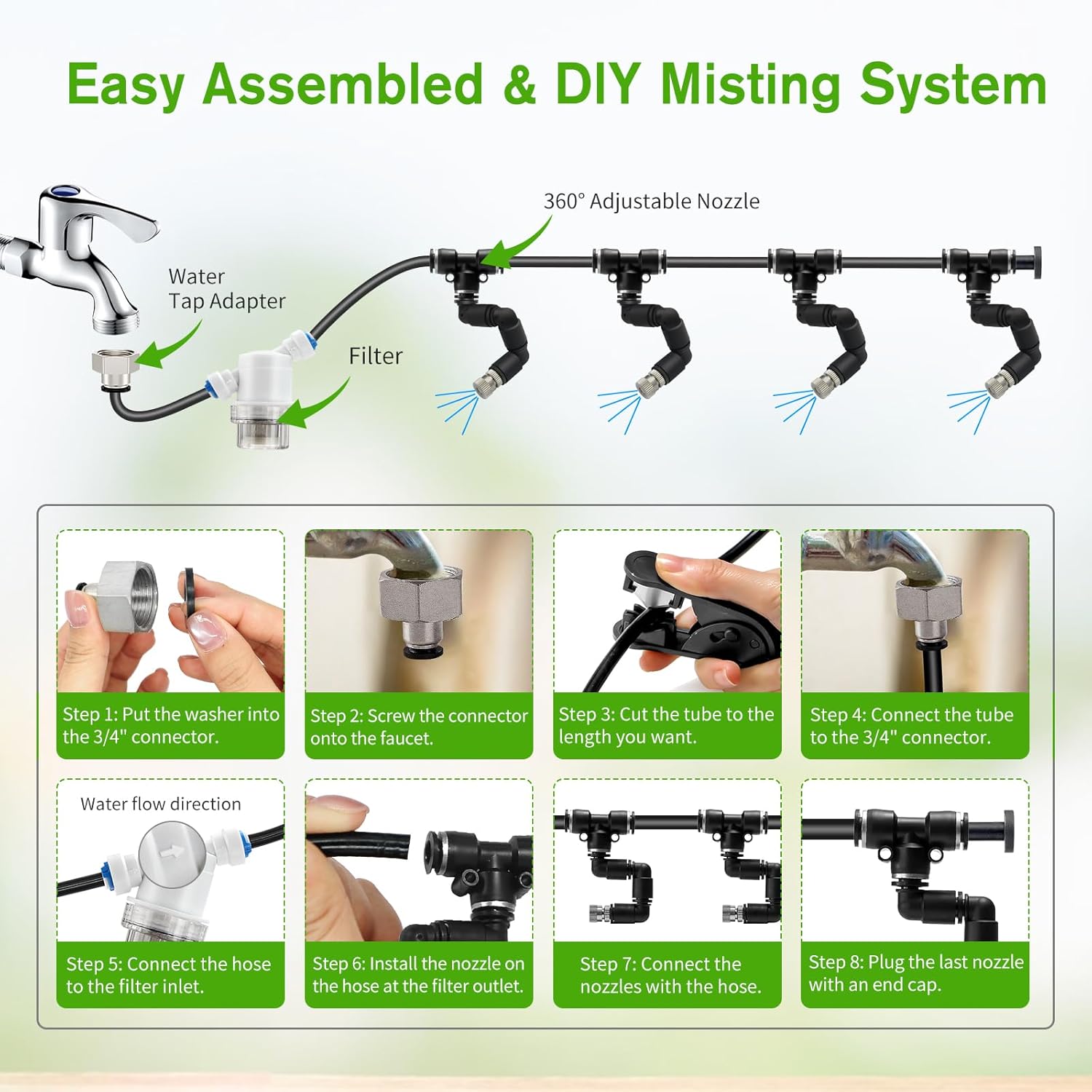 Easy Assembled & DIY Misting System

360° Adjustable Nozzle

Water Tap Adapter

Filter

Step 1: Put the washer into the 3/4" connector.

Step 2: Screw the connector onto the faucet.

Step 3: Cut the tube to the length you want.

Step 4: Connect the tube to the 3/4" connector.

Water flow direction

Step 5: Connect the hose to the filter inlet.

Step 6: Install the nozzle on the hose at the filter outlet.

Step 7: Connect the nozzles with the hose.

Step 8: Plug the last nozzle with an end cap.