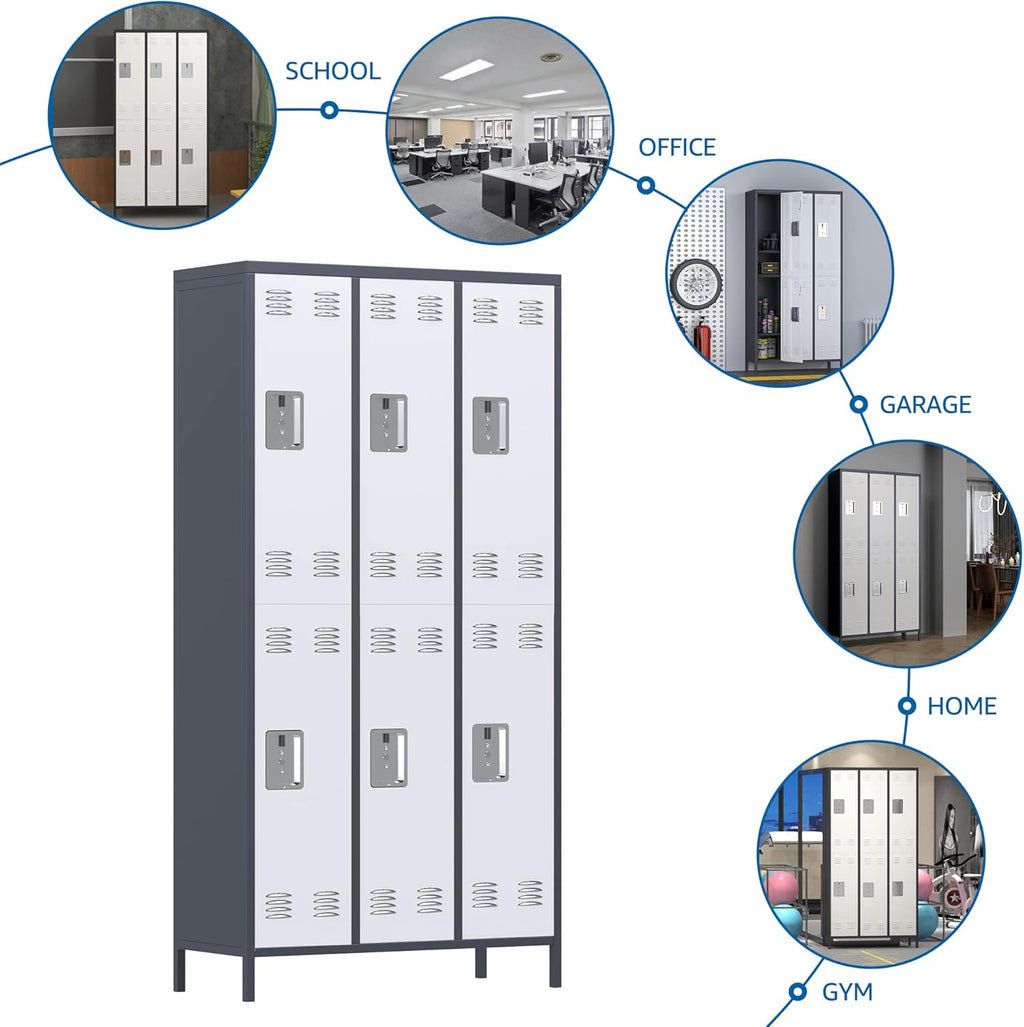 SCHOOL

OFFICE

GARAGE

HOME

GYM