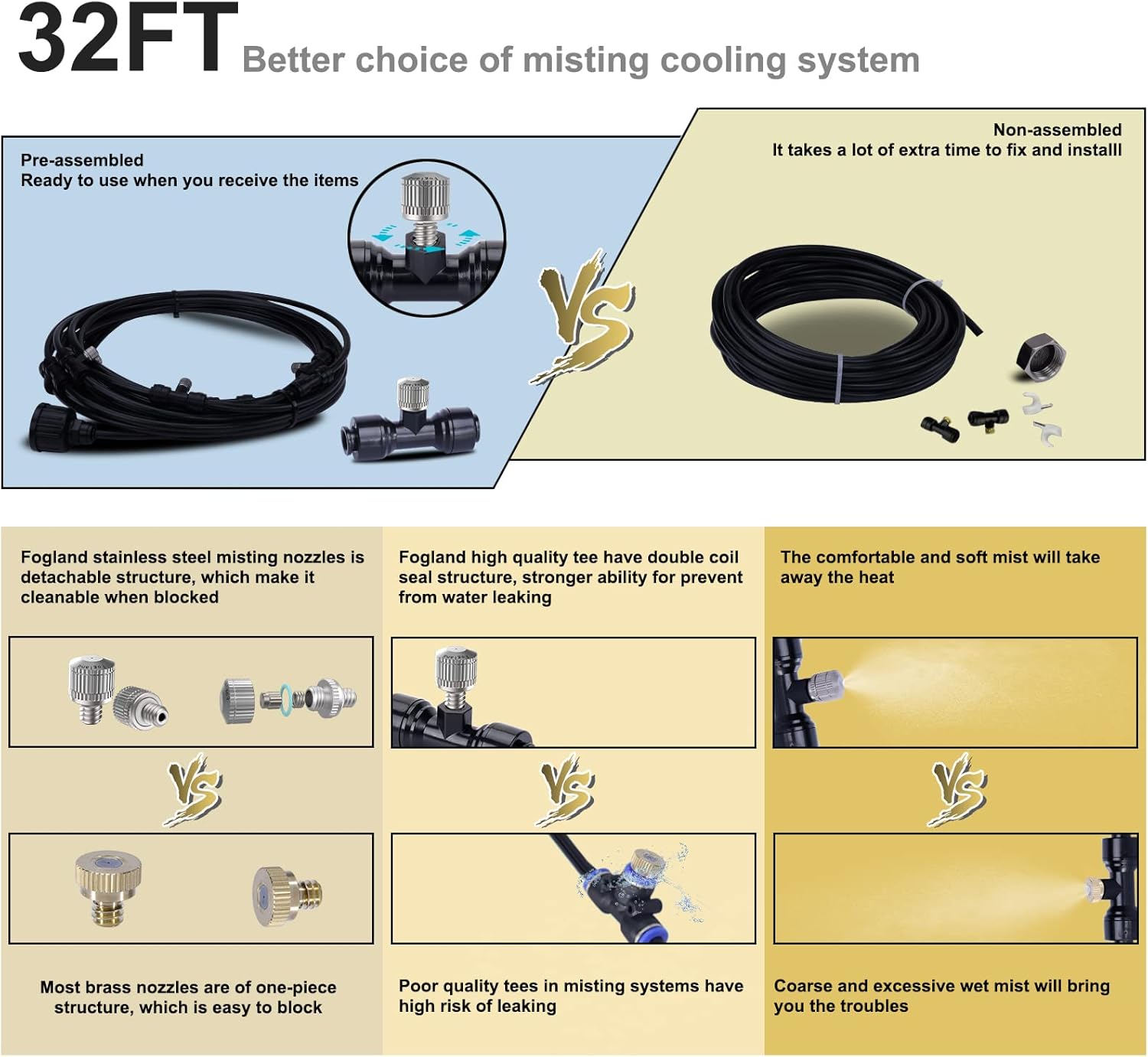 32FT Better choice of misting cooling system

Pre-assembled
Ready to use when you receive the items

VS

Non-assembled
It takes a lot of extra time to fix and installl

Fogland stainless steel misting nozzles is detachable structure, which make it cleanable when blocked

VS

Most brass nozzles are of one-piece structure, which is easy to block

Fogland high quality tee have double coil seal structure, stronger ability for prevent from water leaking

VS

Poor quality tees in misting systems have high risk of leaking

The comfortable and soft mist will take away the heat

VS

Coarse and excessive wet mist will bring you the troubles