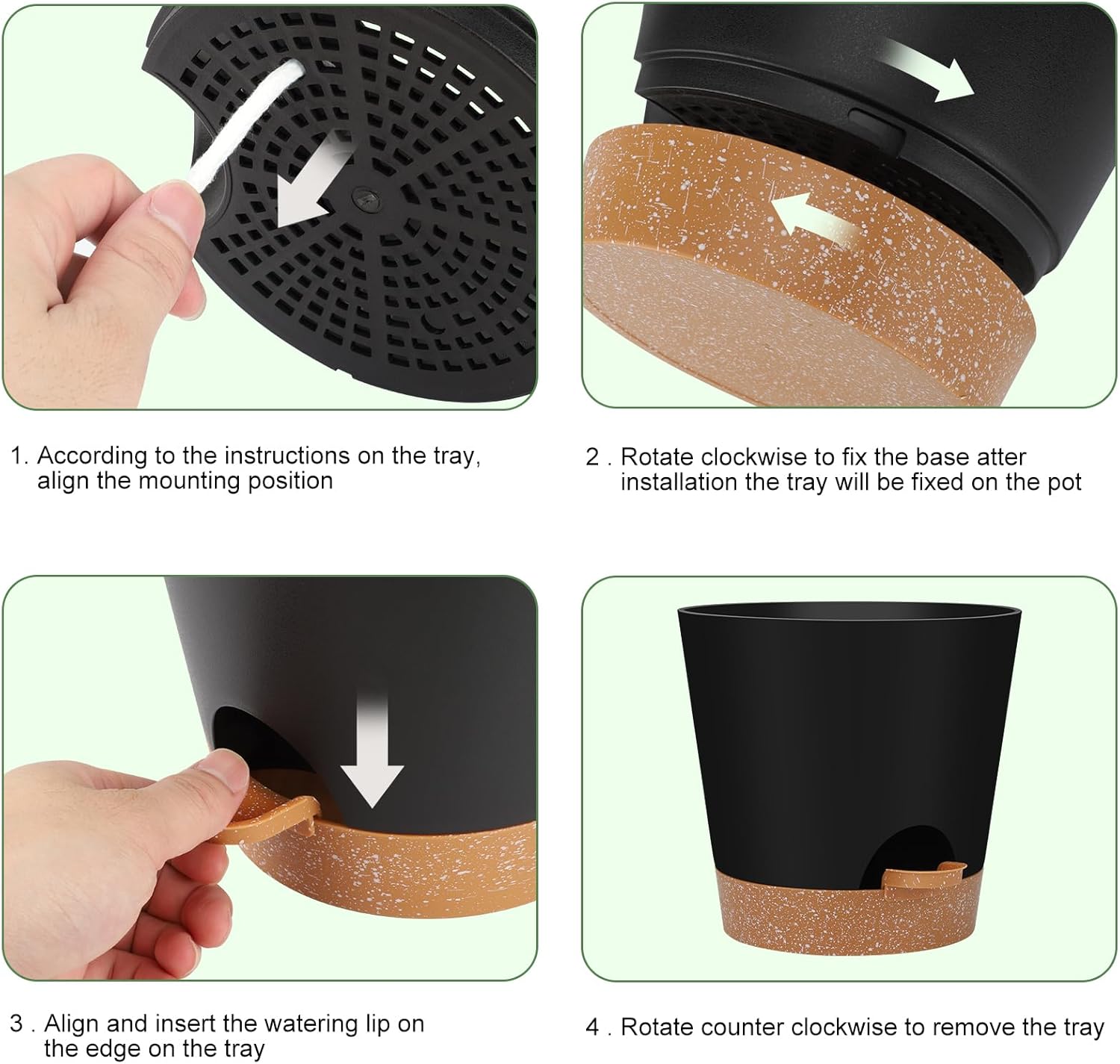 1. According to the instructions on the tray, align the mounting position

2 . Rotate clockwise to fix the base atter installation the tray will be fixed on the pot

3 . Align and insert the watering lip on the edge on the tray

4 . Rotate counter clockwise to remove the tray