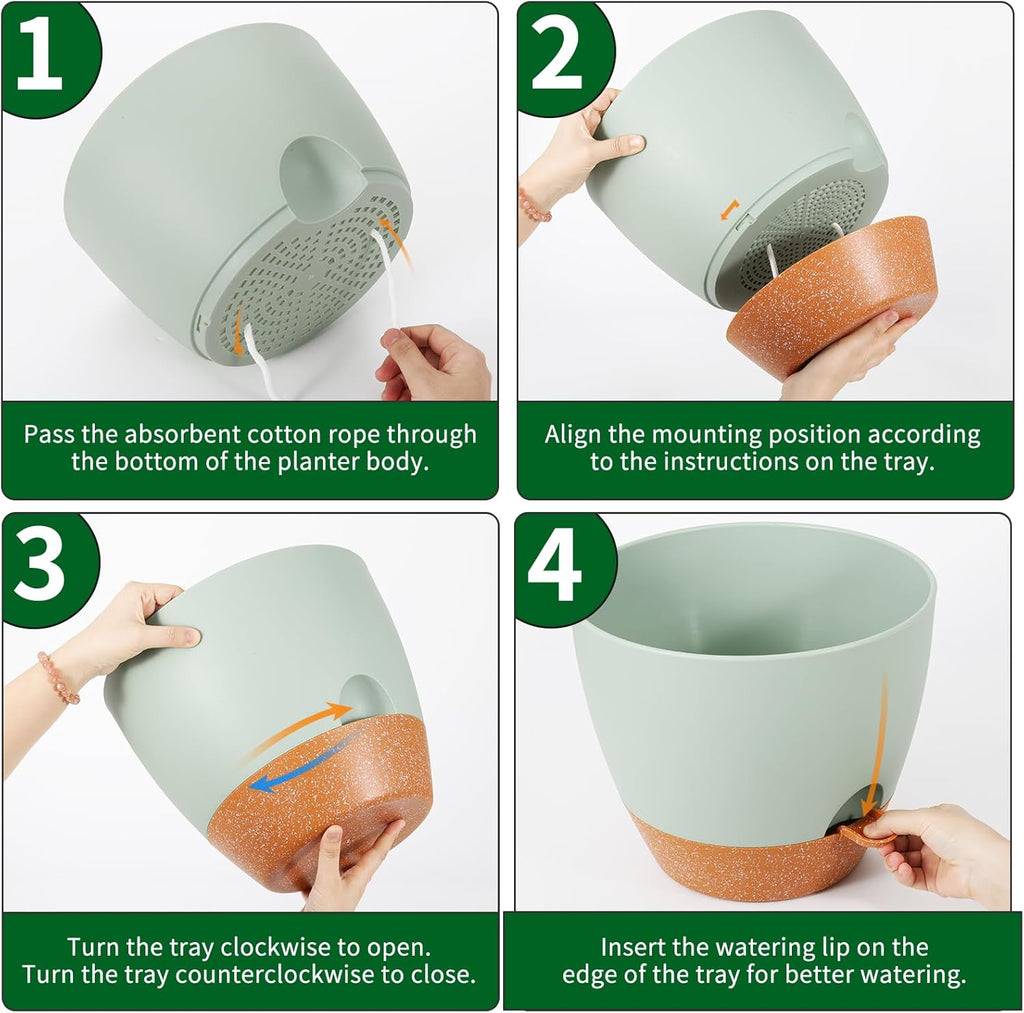 1

Pass the absorbent cotton rope through the bottom of the planter body.

2

Align the mounting position according to the instructions on the tray.

3

Turn the tray clockwise to open.
Turn the tray counterclockwise to close.

4

Insert the watering lip on the edge of the tray for better watering.