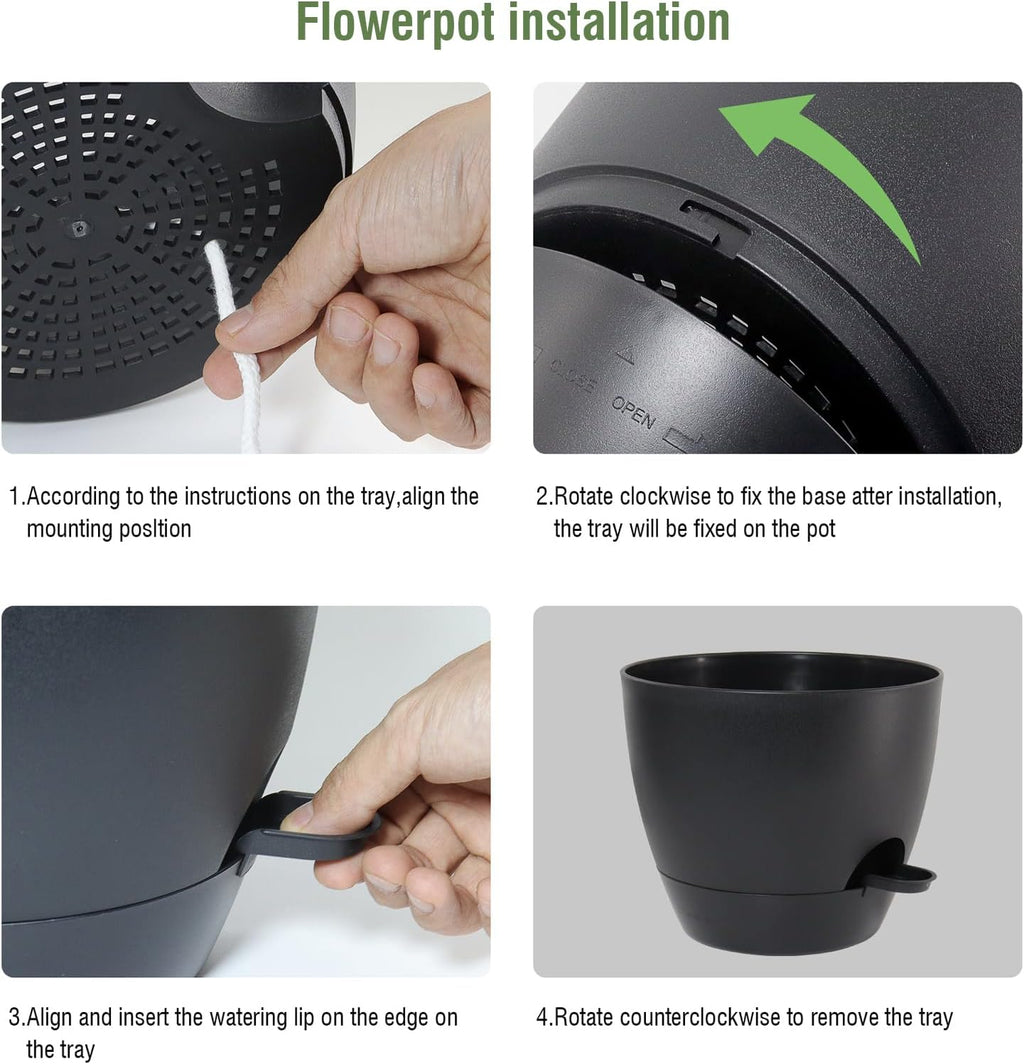 Flowerpot installation

CLOSE

OPEN

1.According to the instructions on the tray,align the mounting posltion

2.Rotate clockwise to fix the base atter installation, the tray will be fixed on the pot

3.Align and insert the watering lip on the edge on the tray

4.Rotate counterclockwise to remove the tray