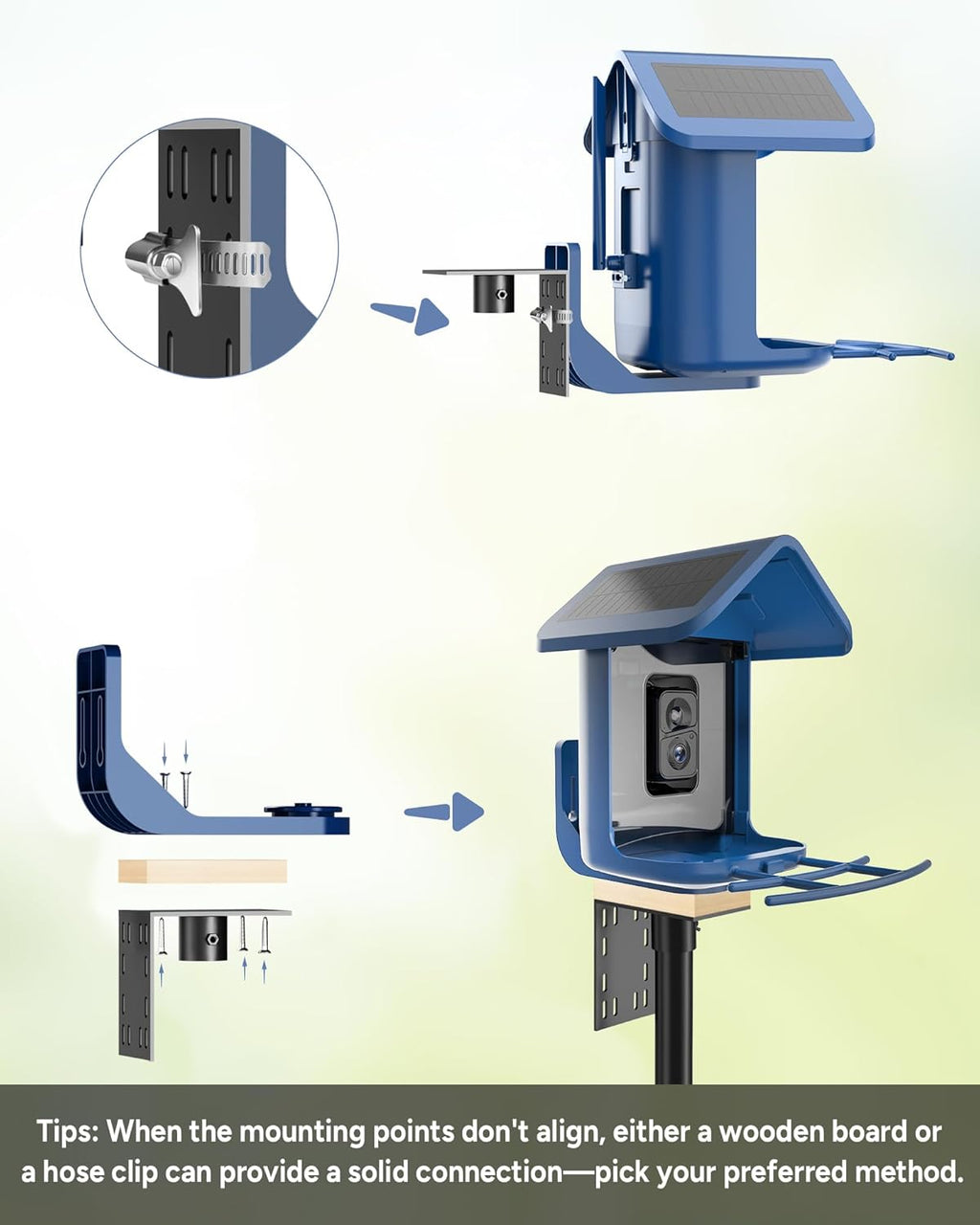 Tips: When the mounting points don't align, either a wooden board or a hose clip can provide a solid connection—pick your preferred method.