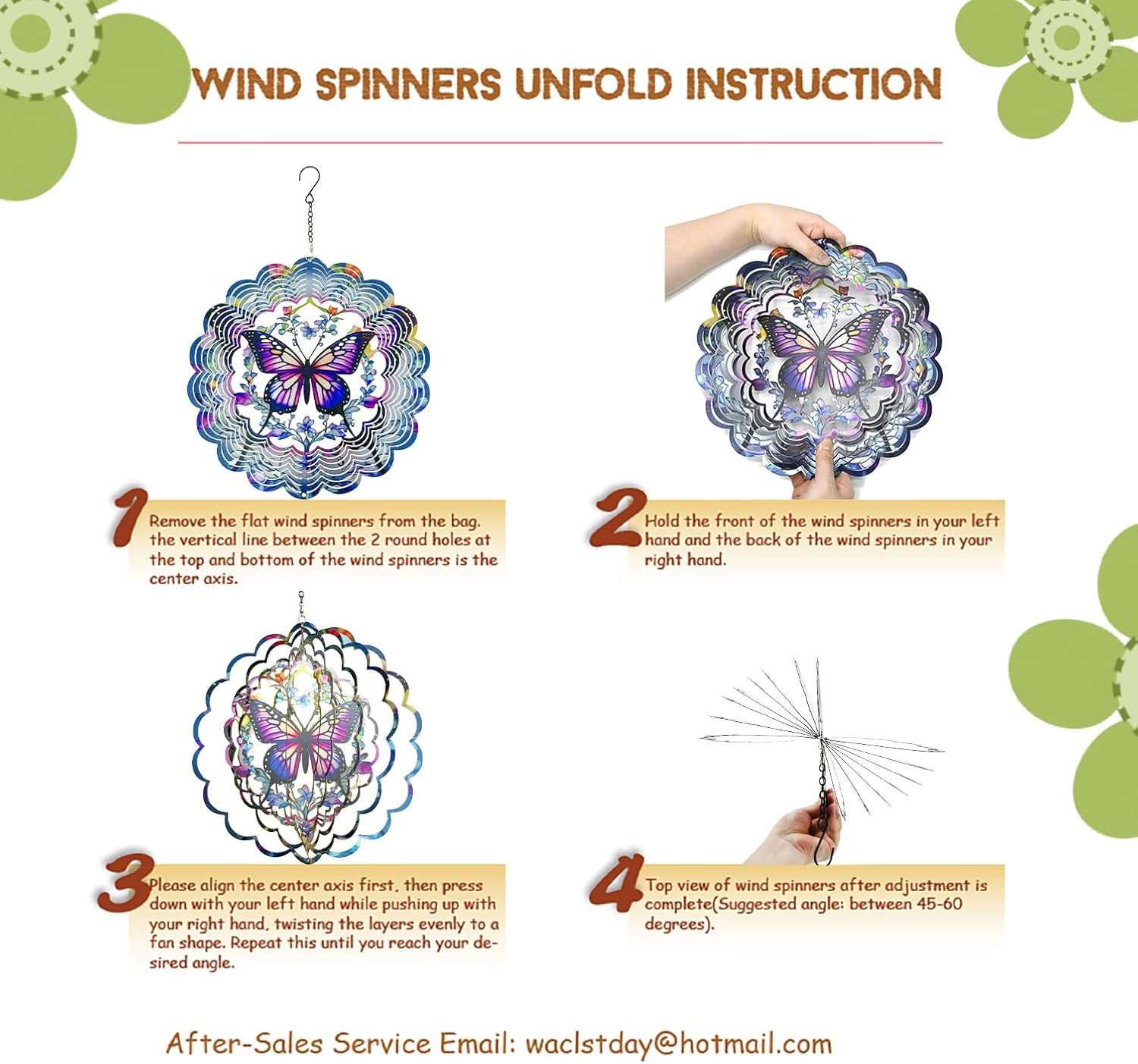 WIND SPINNERS UNFOLD INSTRUCTION

1 Remove the flat wind spinners from the bag. the vertical line between the 2 round holes at the top and bottom of the wind spinners is the center axis.

2 Hold the front of the wind spinners in your left hand and the back of the wind spinners in your right hand.

3 Please align the center axis first, then press down with your left hand while pushing up with your right hand, twisting the layers evenly to a fan shape. Repeat this until you reach your desired angle.

4 Top view of wind spinners after adjustment is complete(Suggested angle: between 45-60 degrees).

After-Sales Service Email: waclstday@hotmail.com