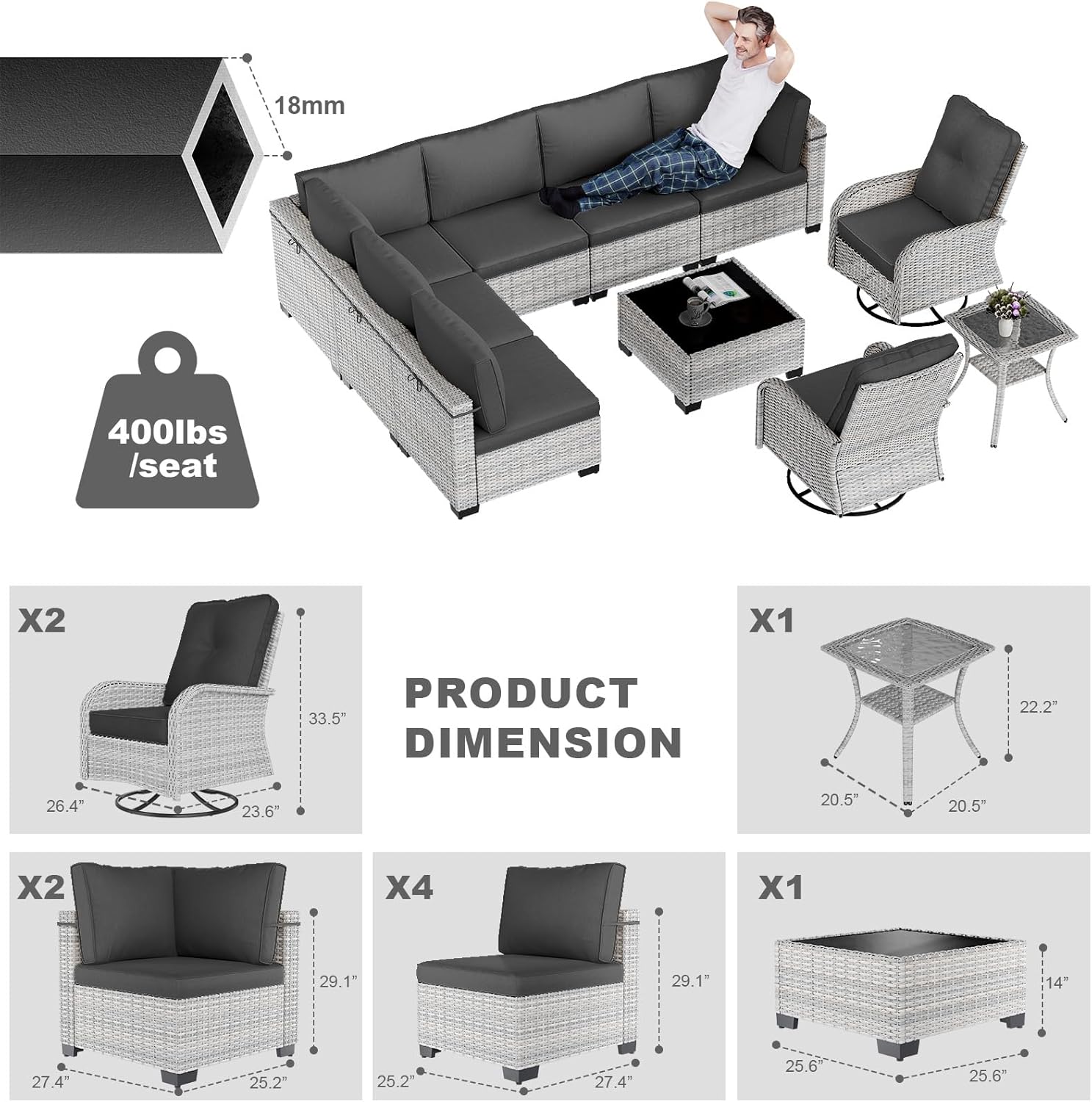 18mm

400lbs /seat

X2

33.5”

26.4”

23.6”

PRODUCT DIMENSION

X1

22.2”

20.5”

20.5”

X2

29.1”

27.4”

25.2”

X4

29.1”

25.2”

27.4”

X1

14”

25.6”

25.6”