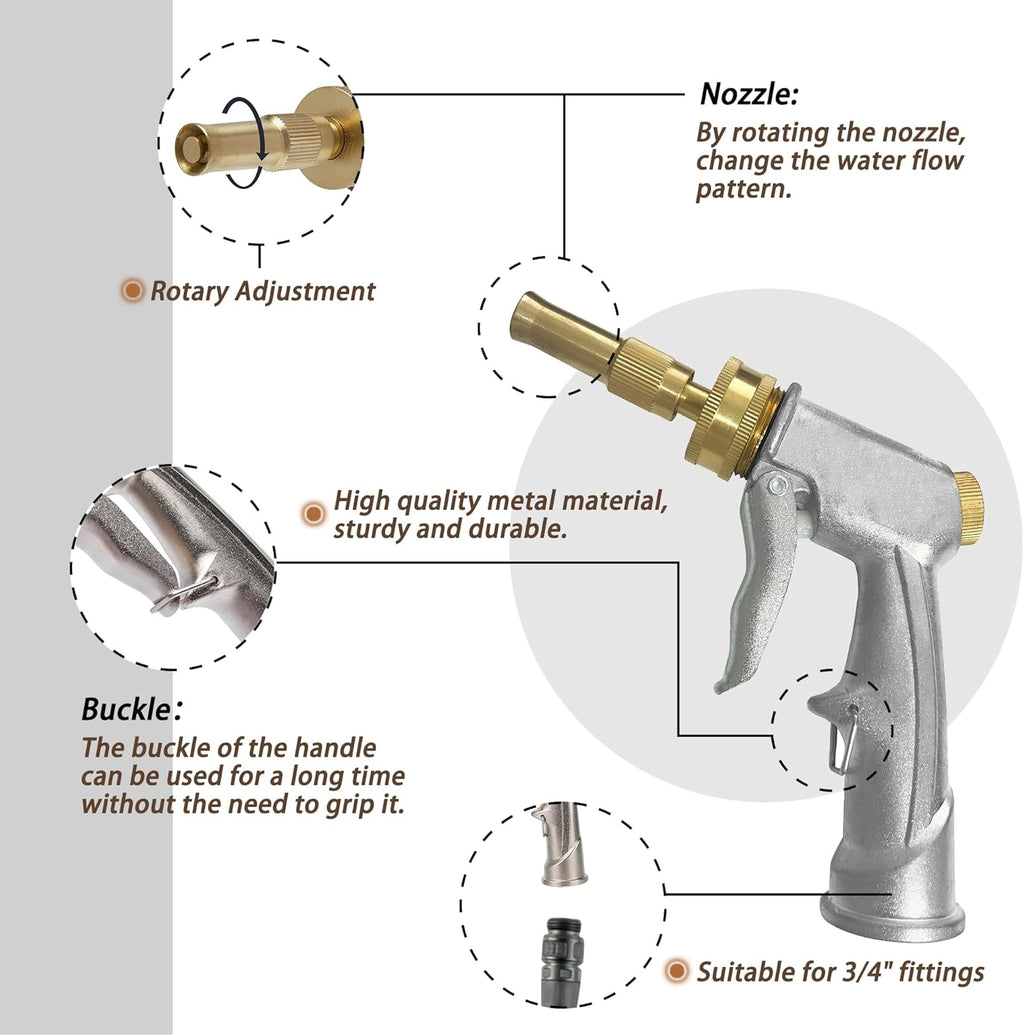 Nozzle:
By rotating the nozzle, change the water flow pattern.

Rotary Adjustment

High quality metal material, sturdy and durable.

Buckle:
The buckle of the handle can be used for a long time without the need to grip it.

Suitable for 3/4" fittings