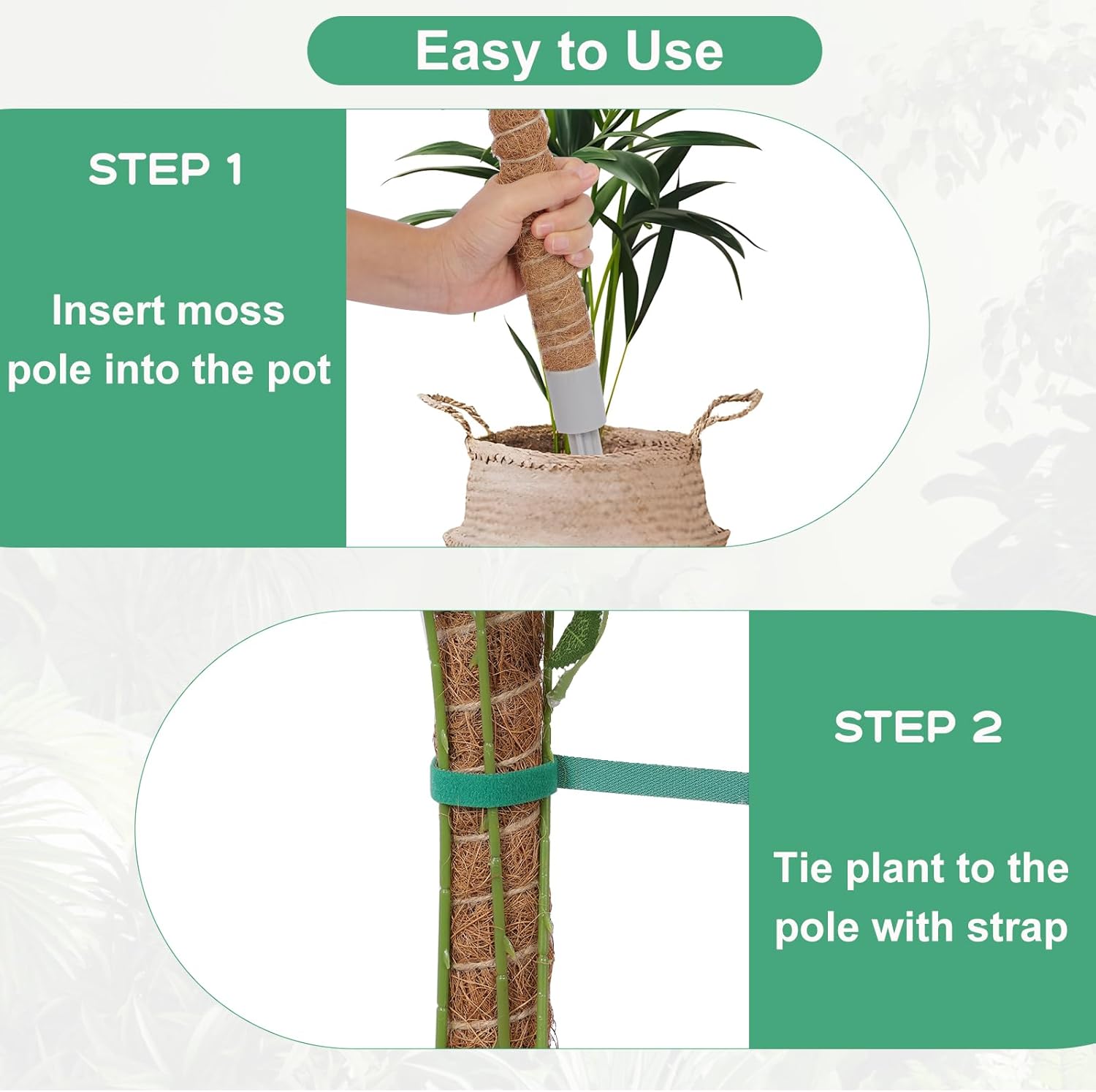 Easy to Use

STEP 1

Insert moss pole into the pot

STEP 2

Tie plant to the pole with strap