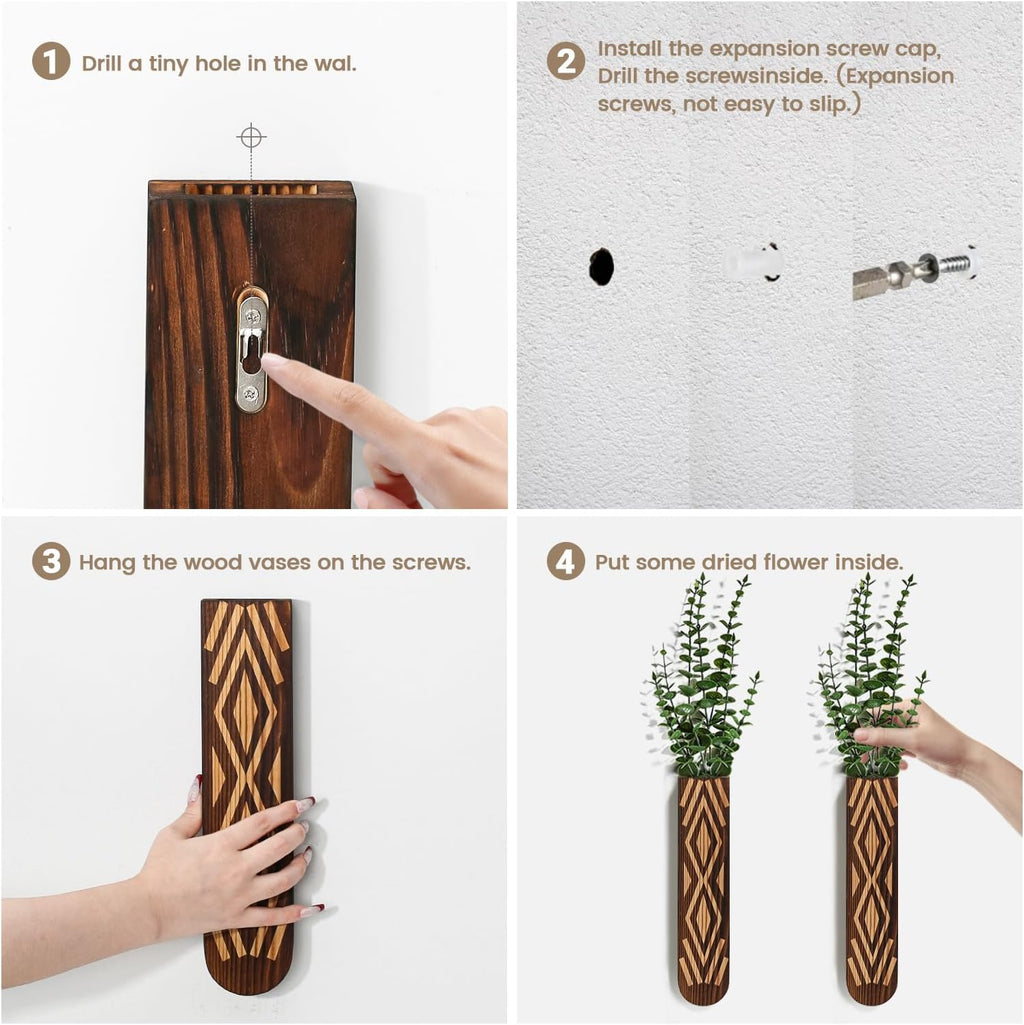 1 Drill a tiny hole in the wal.

2 Install the expansion screw cap, Drill the screwsinside. (Expansion screws, not easy to slip.)

3 Hang the wood vases on the screws.

4 Put some dried flower inside.