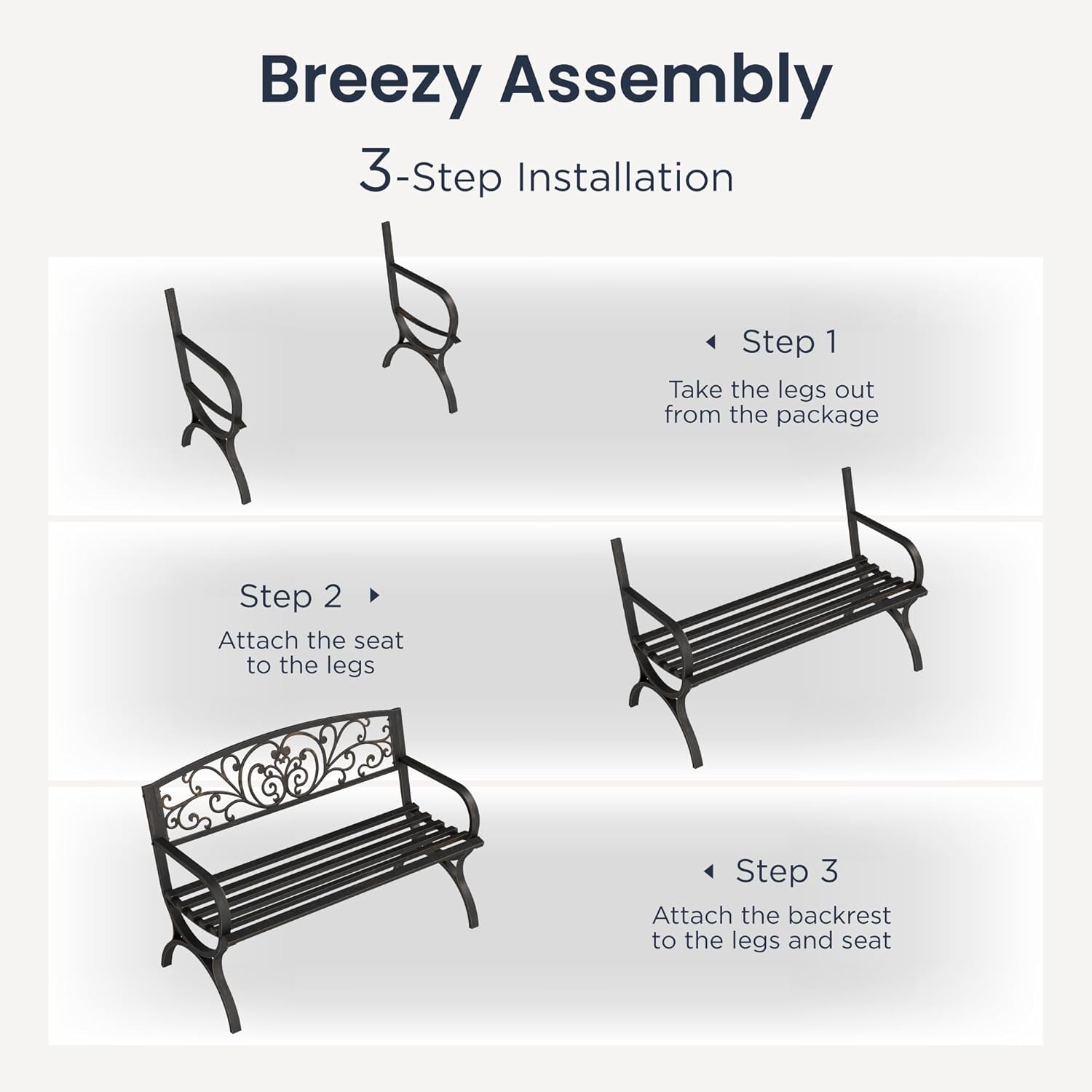 Breezy Assembly

3-Step Installation

Step 1

Take the legs out from the package

Step 2

Attach the seat to the legs

Step 3

Attach the backrest to the legs and seat