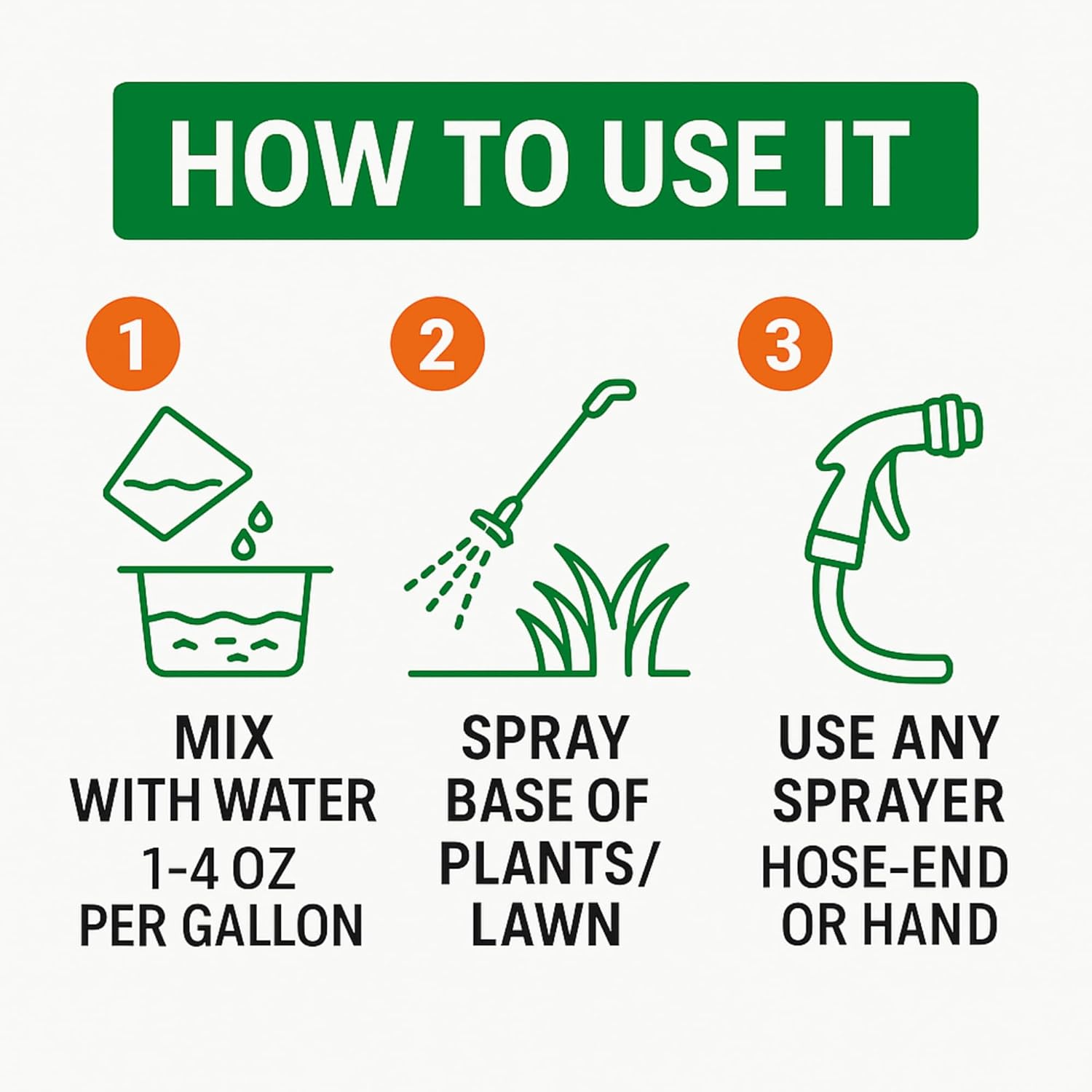 HOW TO USE IT

1

MIX
WITH WATER
1-4 OZ
PER GALLON

2

SPRAY
BASE OF
PLANTS/
LAWN

3

USE ANY
SPRAYER
HOSE-END
OR HAND