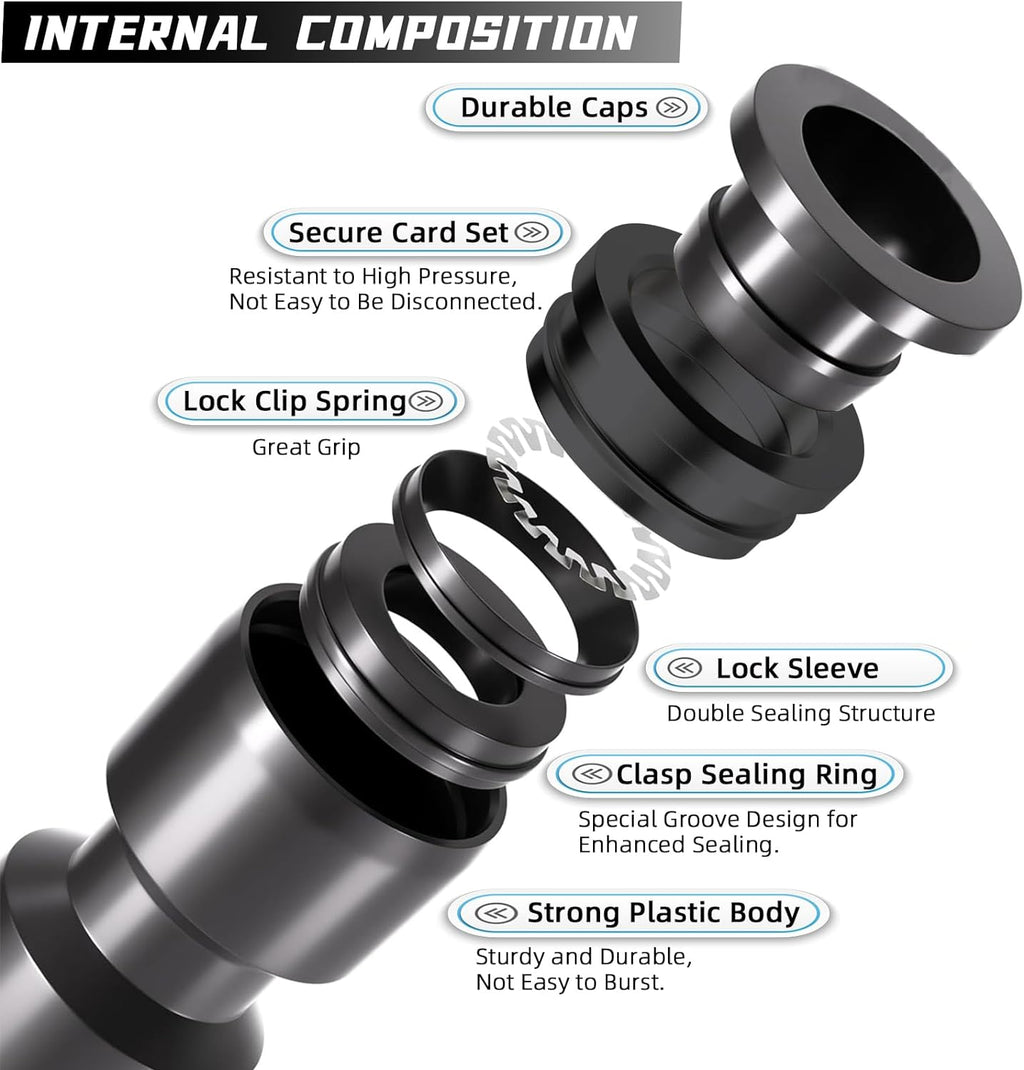 INTERNAL COMPOSITION

Durable Caps

Secure Card Set

Resistant to High Pressure, Not Easy to Be Disconnected.

Lock Clip Spring

Great Grip

Lock Sleeve

Double Sealing Structure

Clasp Sealing Ring

Special Groove Design for Enhanced Sealing.

Strong Plastic Body

Sturdy and Durable, Not Easy to Burst.