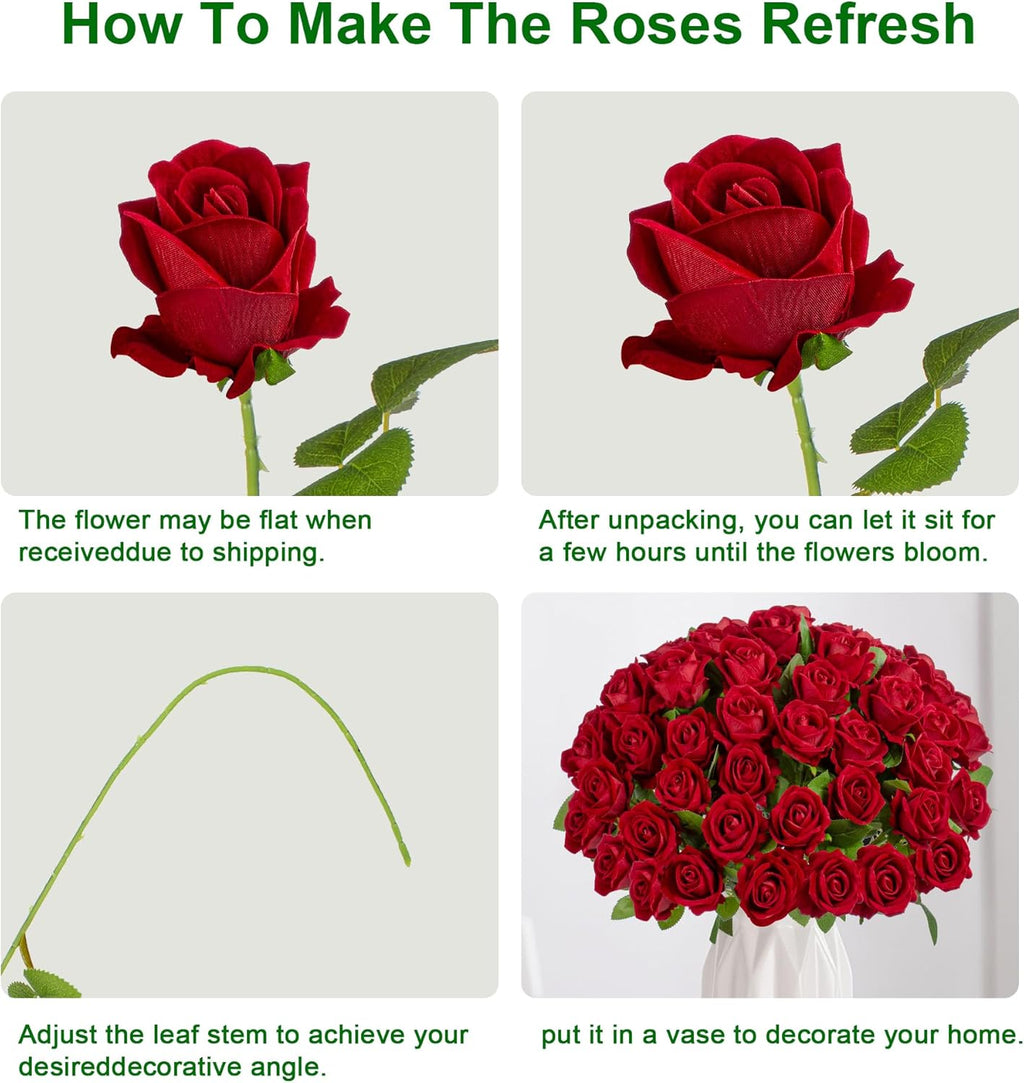 How To Make The Roses Refresh

The flower may be flat when receiveddue to shipping.

After unpacking, you can let it sit for a few hours until the flowers bloom.

Adjust the leaf stem to achieve your desireddecorative angle.

put it in a vase to decorate your home.