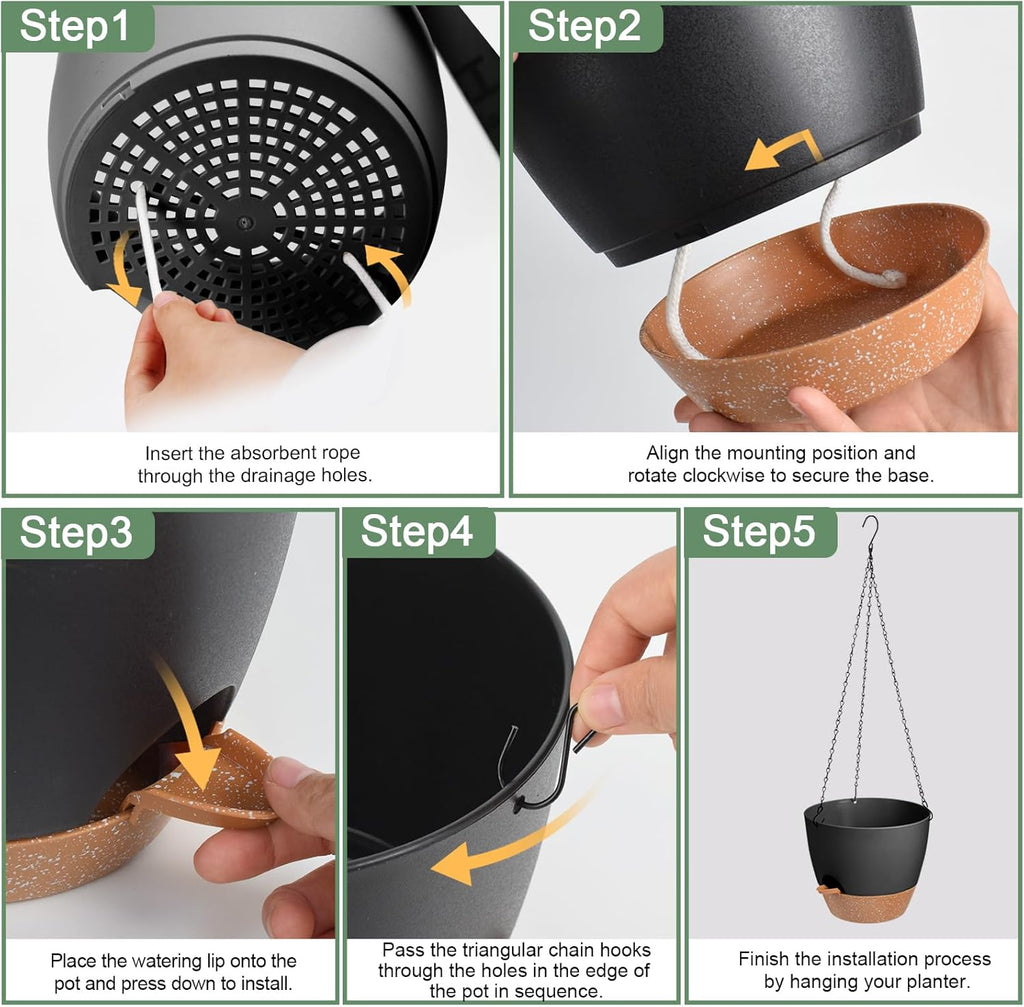 Step1

Insert the absorbent rope through the drainage holes.

Step2

Align the mounting position and rotate clockwise to secure the base.

Step3

Place the watering lip onto the pot and press down to install.

Step4

Pass the triangular chain hooks through the holes in the edge of the pot in sequence.

Step5

Finish the installation process by hanging your planter.