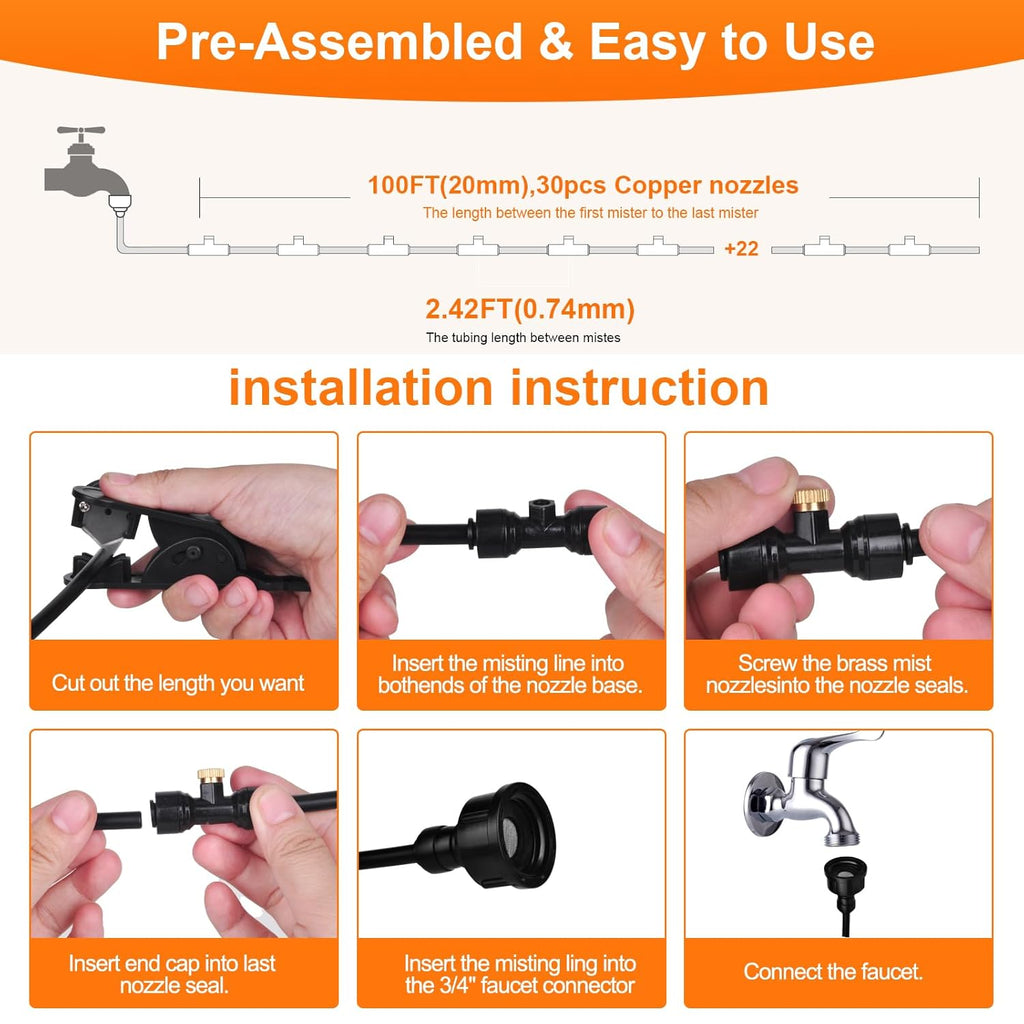 Pre-Assembled & Easy to Use

100FT(20mm),30pcs Copper nozzles
The length between the first mister to the last mister

+22

2.42FT(0.74mm)
The tubing length between mistes

installation instruction

Cut out the length you want

Insert the misting line into bothends of the nozzle base.

Screw the brass mist nozzlesinto the nozzle seals.

Insert end cap into last nozzle seal.

Insert the misting ling into the 3/4" faucet connector

Connect the faucet.