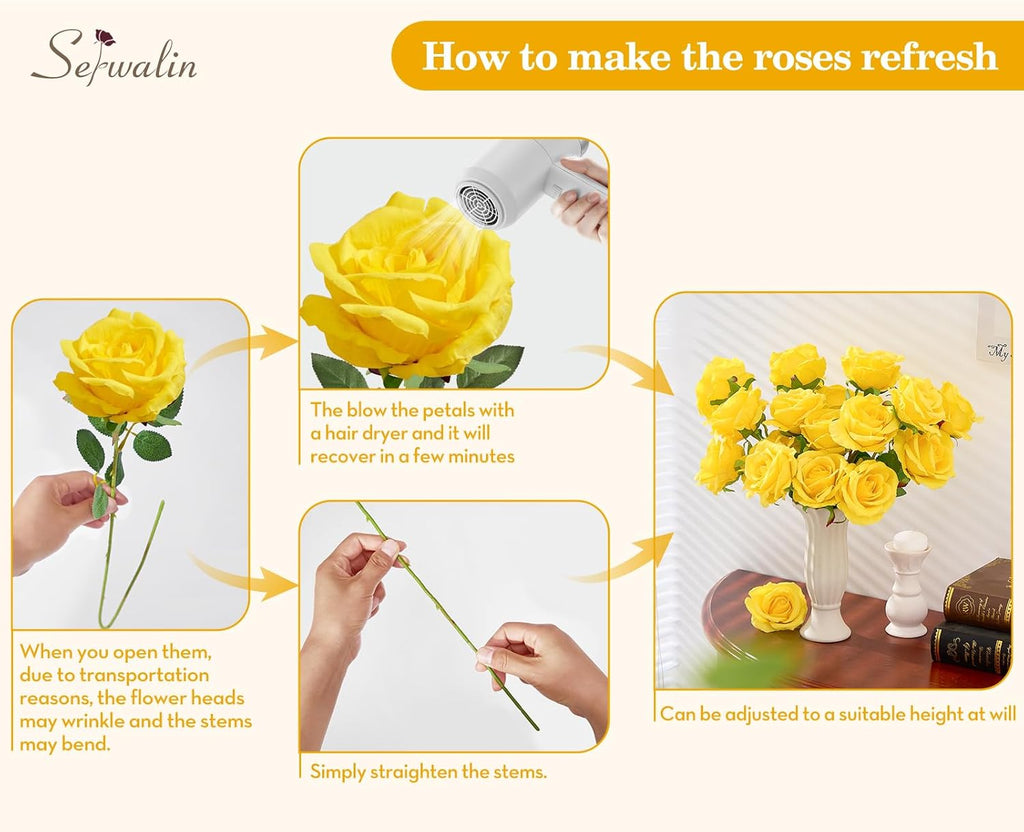 Sefwalin

How to make the roses refresh

When you open them, due to transportation reasons, the flower heads may wrinkle and the stems may bend.

The blow the petals with a hair dryer and it will recover in a few minutes

Simply straighten the stems.

Can be adjusted to a suitable height at will