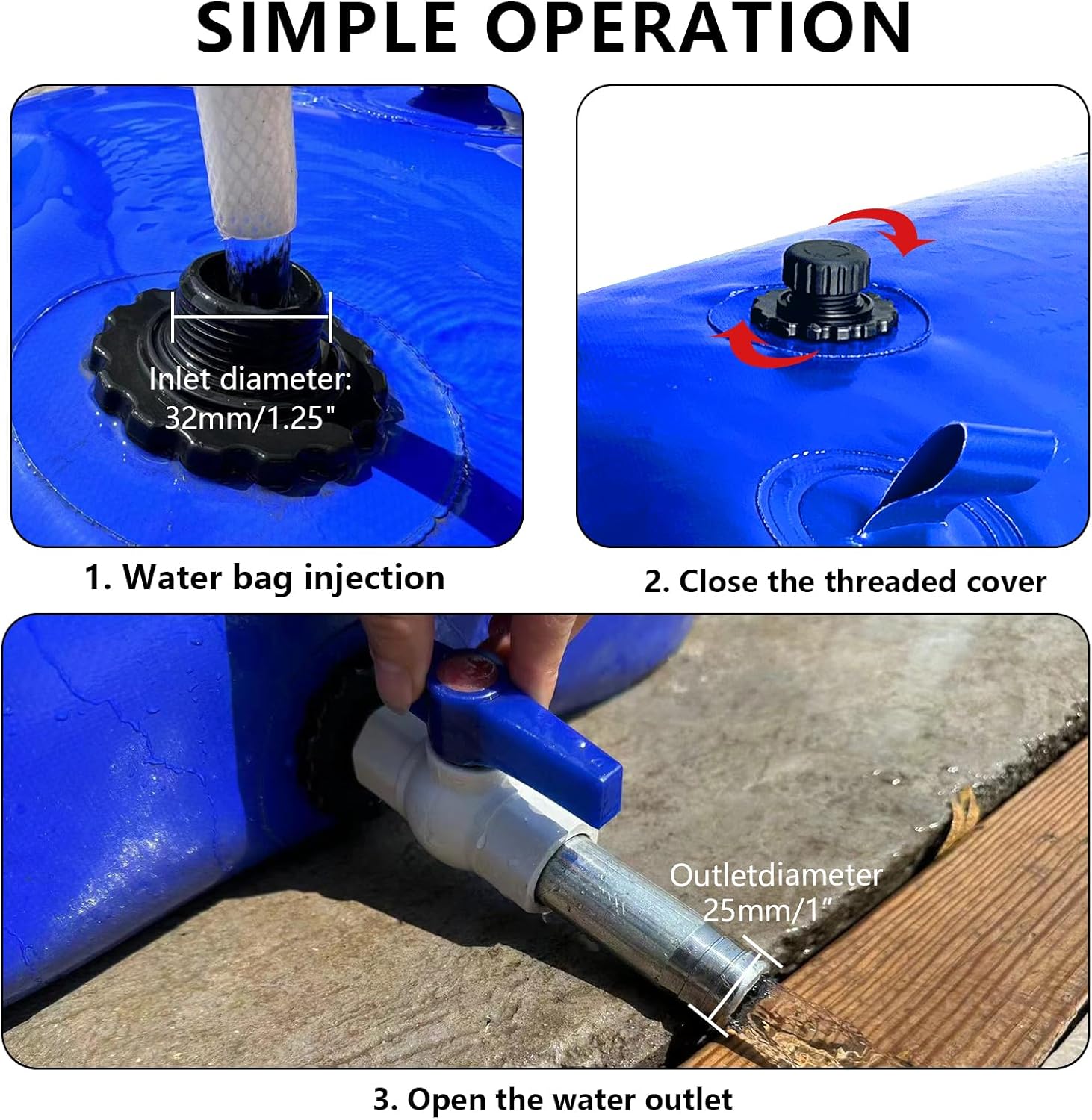 SIMPLE OPERATION

Inlet diameter: 32mm/1.25"

1. Water bag injection

2. Close the threaded cover

Outletdiameter 25mm/1"

3. Open the water outlet