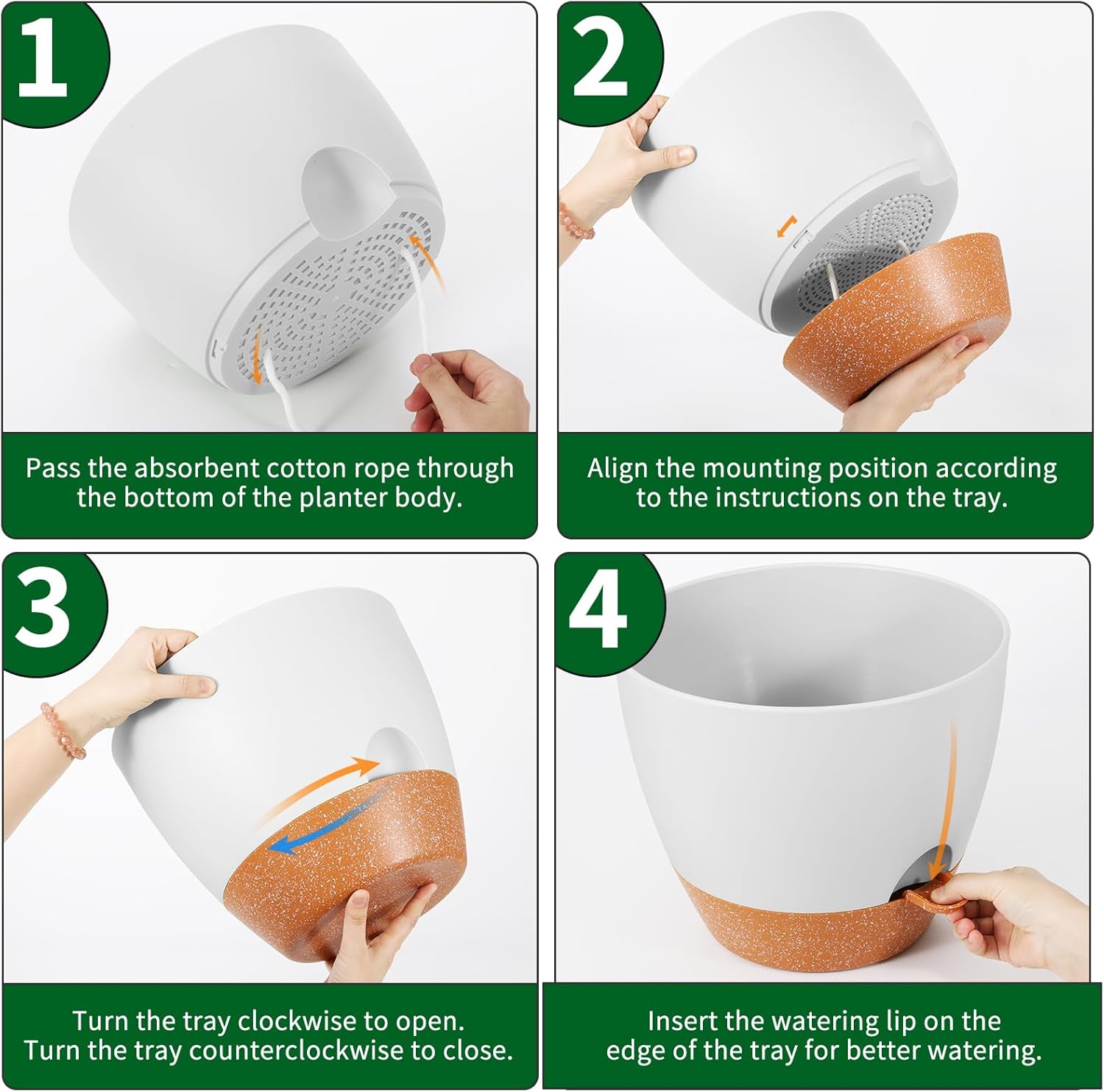 1

Pass the absorbent cotton rope through the bottom of the planter body.

2

Align the mounting position according to the instructions on the tray.

3

Turn the tray clockwise to open.
Turn the tray counterclockwise to close.

4

Insert the watering lip on the edge of the tray for better watering.