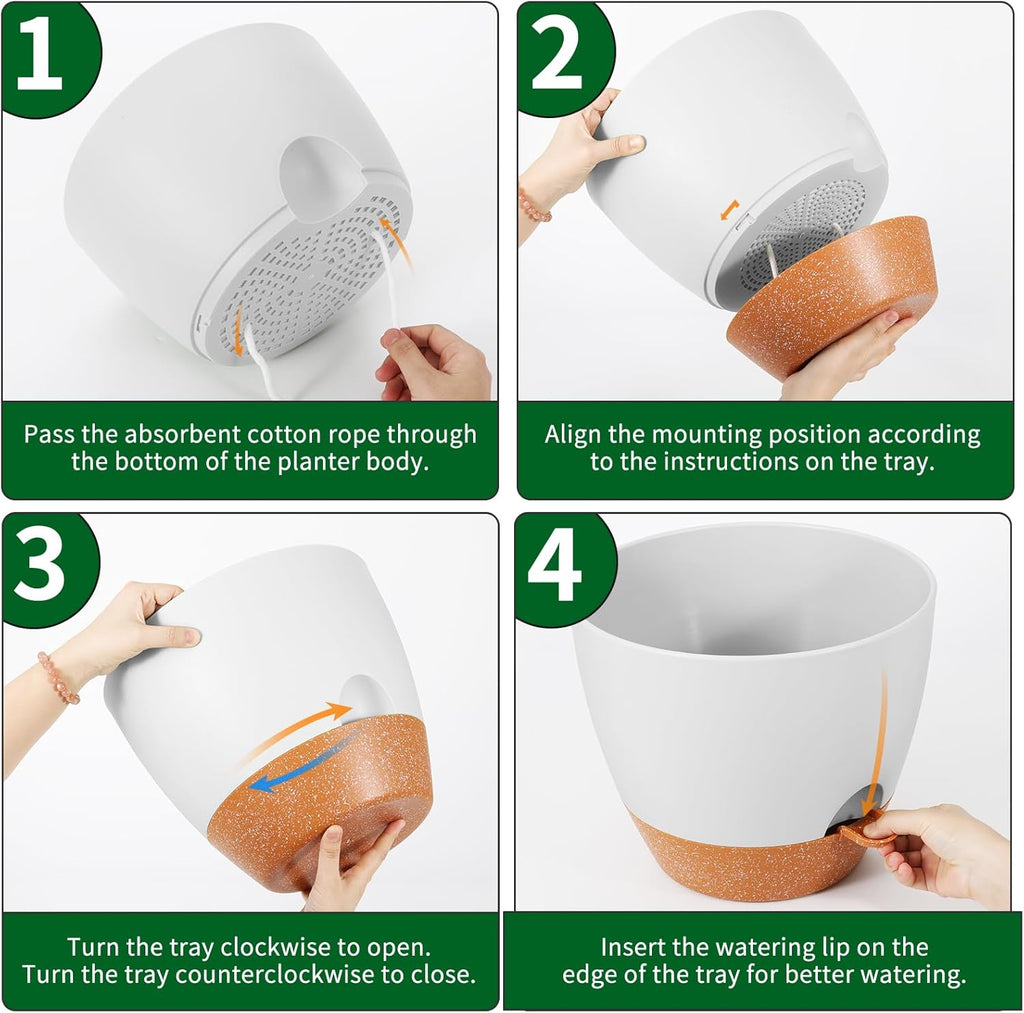 1

Pass the absorbent cotton rope through the bottom of the planter body.

2

Align the mounting position according to the instructions on the tray.

3

Turn the tray clockwise to open.
Turn the tray counterclockwise to close.

4

Insert the watering lip on the edge of the tray for better watering.