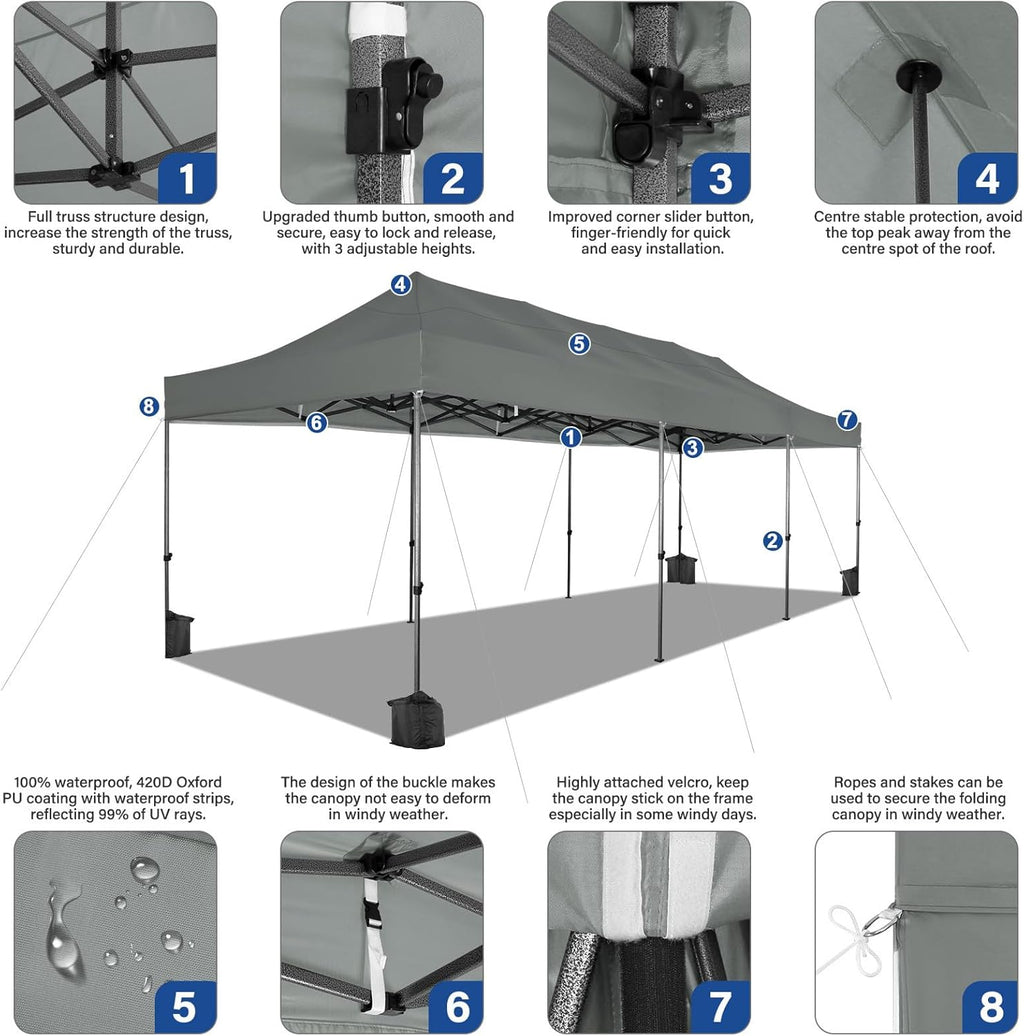 1

Full truss structure design, increase the strength of the truss, sturdy and durable.

2

Upgraded thumb button, smooth and secure, easy to lock and release, with 3 adjustable heights.

3

Improved corner slider button, finger-friendly for quick and easy installation.

4

Centre stable protection, avoid the top peak away from the centre spot of the roof.

4

5

8

6

1

3

7

2

100% waterproof, 420D Oxford PU coating with waterproof strips, reflecting 99% of UV rays.

5

The design of the buckle makes the canopy not easy to deform in windy weather.

6

Highly attached velcro, keep the canopy stick on the frame especially in some windy days.

7

Ropes and stakes can be used to secure the folding canopy in windy weather.

8