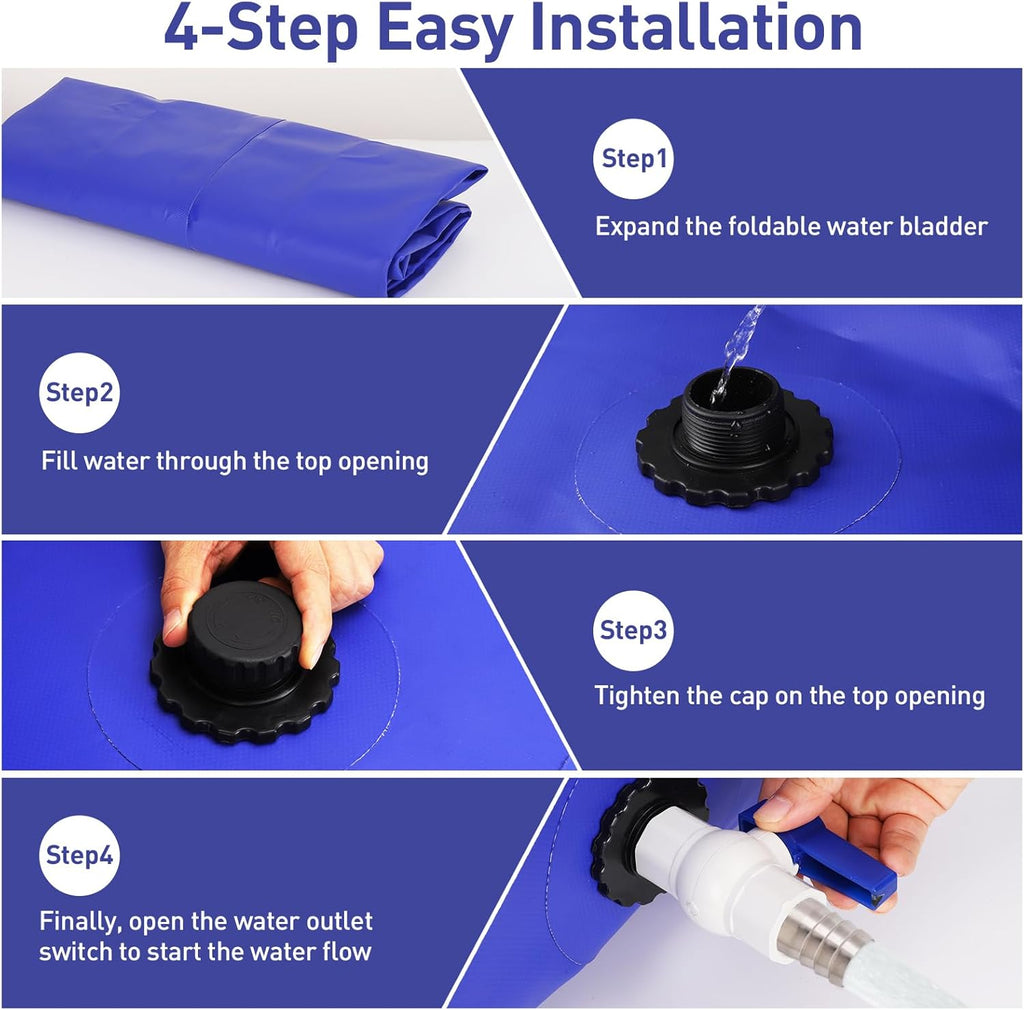 4-Step Easy Installation

Step1

Expand the foldable water bladder

Step2

Fill water through the top opening

Step3

Tighten the cap on the top opening

Step4

Finally, open the water outlet switch to start the water flow