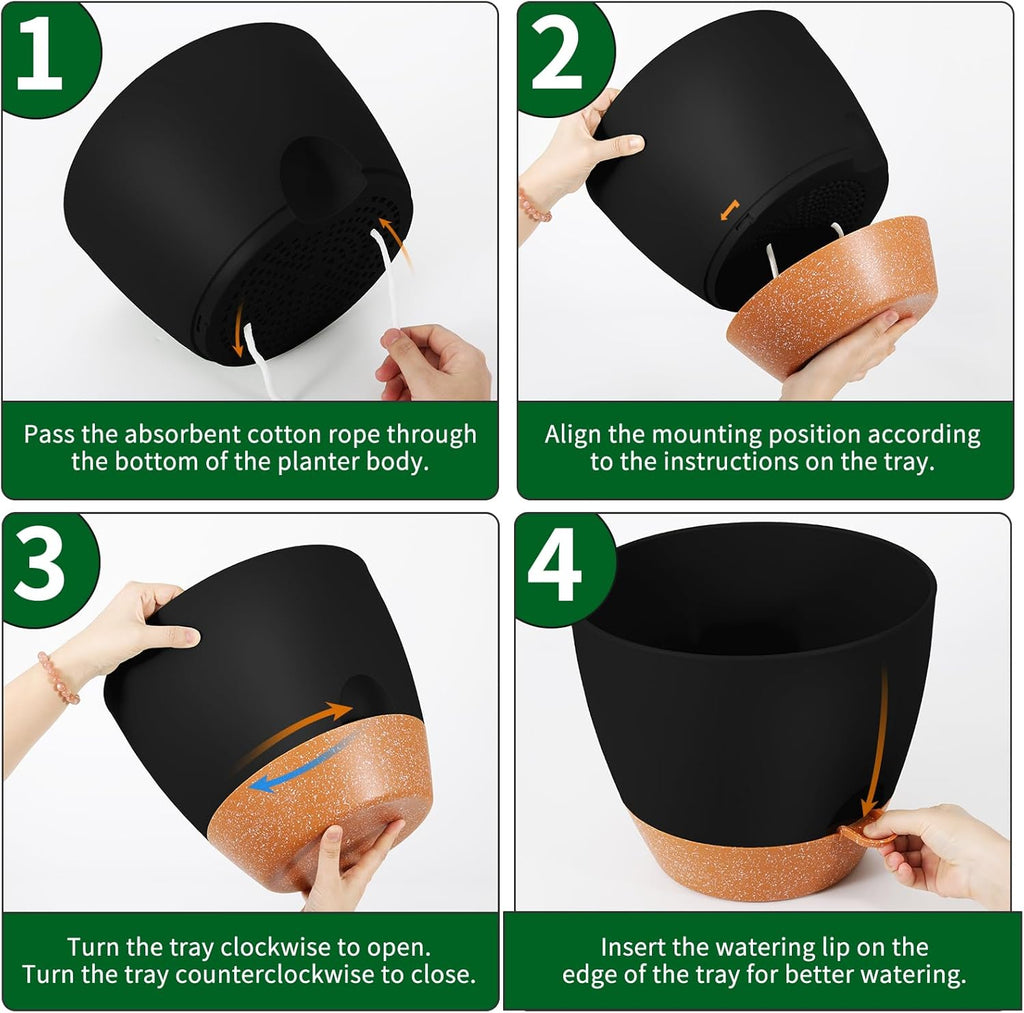 1

Pass the absorbent cotton rope through the bottom of the planter body.

2

Align the mounting position according to the instructions on the tray.

3

Turn the tray clockwise to open.
Turn the tray counterclockwise to close.

4

Insert the watering lip on the edge of the tray for better watering.