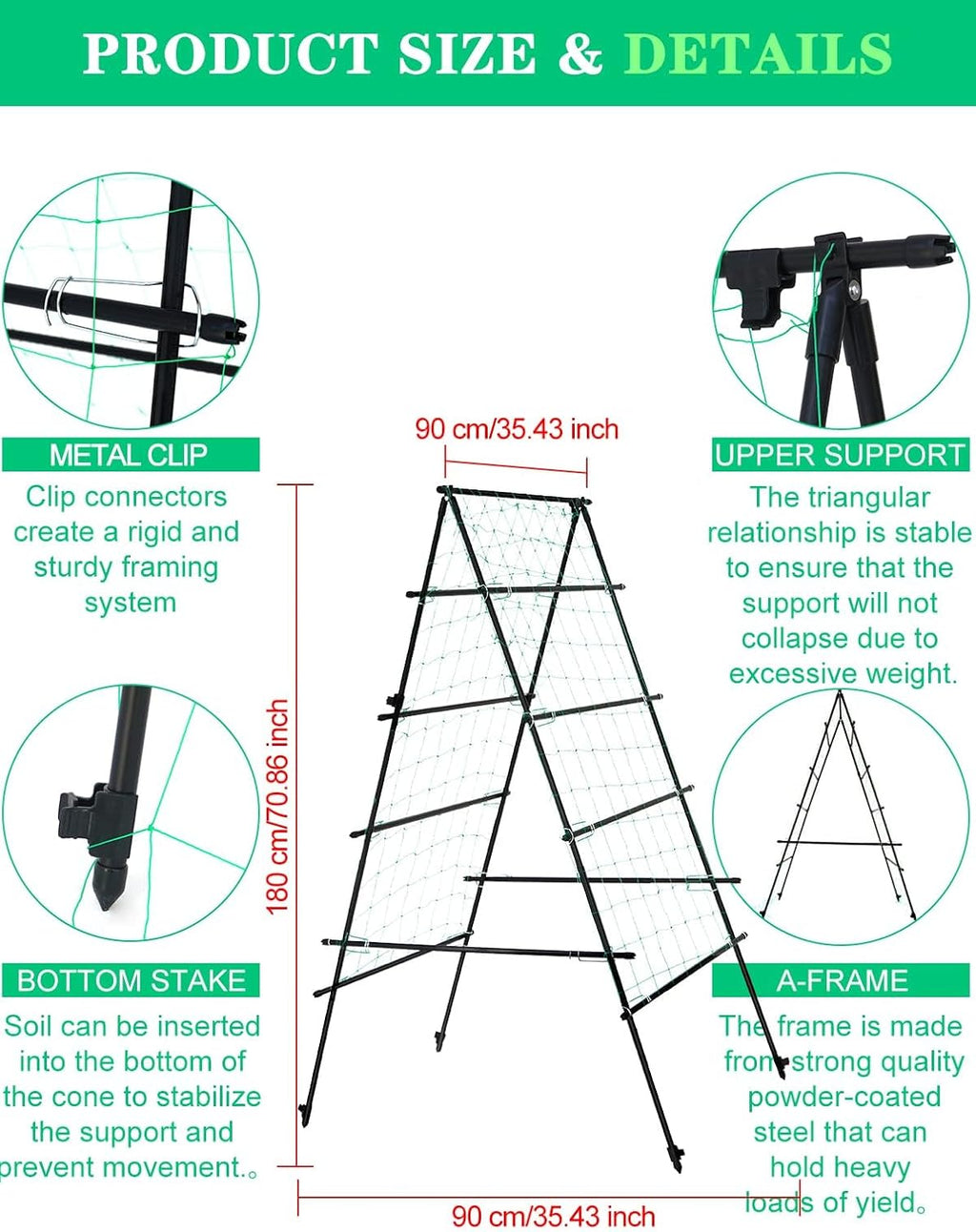 PRODUCT SIZE & DETAILS

METAL CLIP
Clip connectors create a rigid and sturdy framing system

BOTTOM STAKE
Soil can be inserted into the bottom of the cone to stabilize the support and prevent movement.。

90 cm/35.43 inch
180 cm/70.86 inch
90 cm/35.43 inch

UPPER SUPPORT
The triangular relationship is stable to ensure that the support will not collapse due to excessive weight.

A-FRAME
The frame is made from strong quality powder-coated steel that can hold heavy loads of yield。