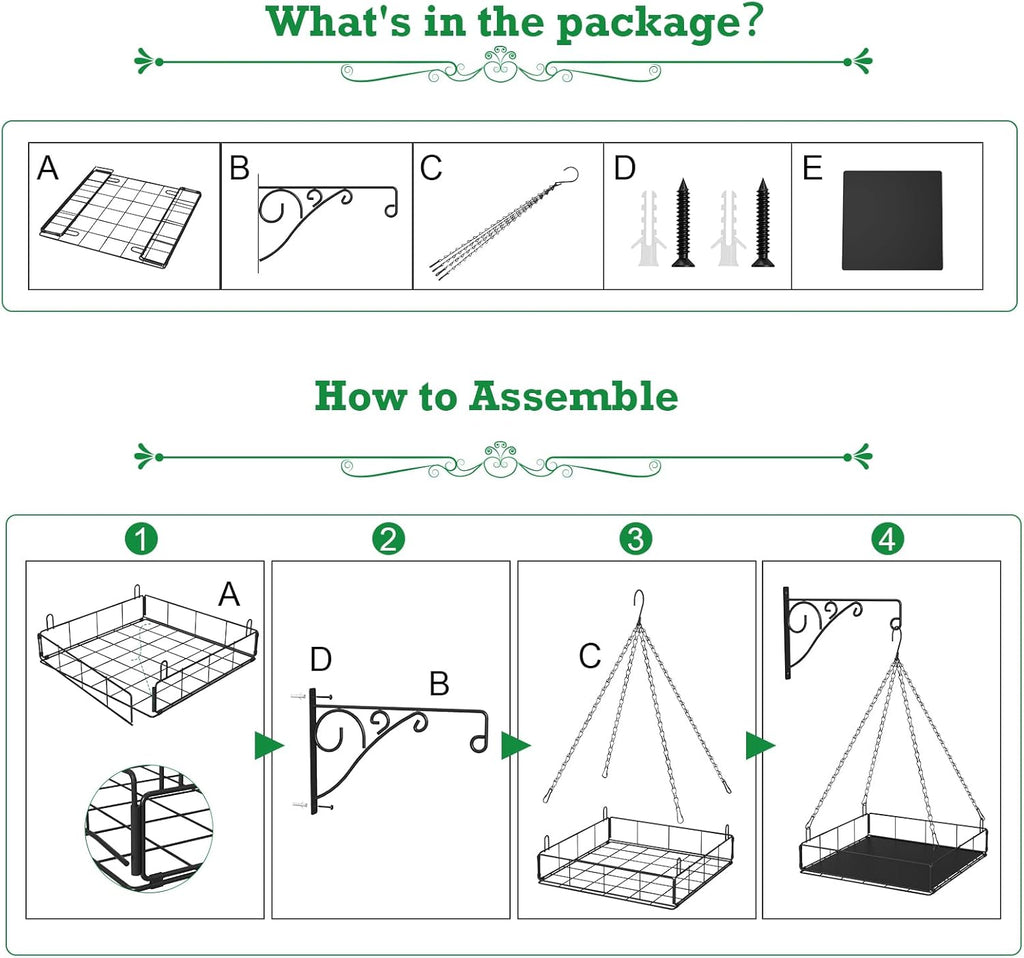 What's in the package?

A

B

C

D

E

How to Assemble

1

A

2

D

B

3

C

4