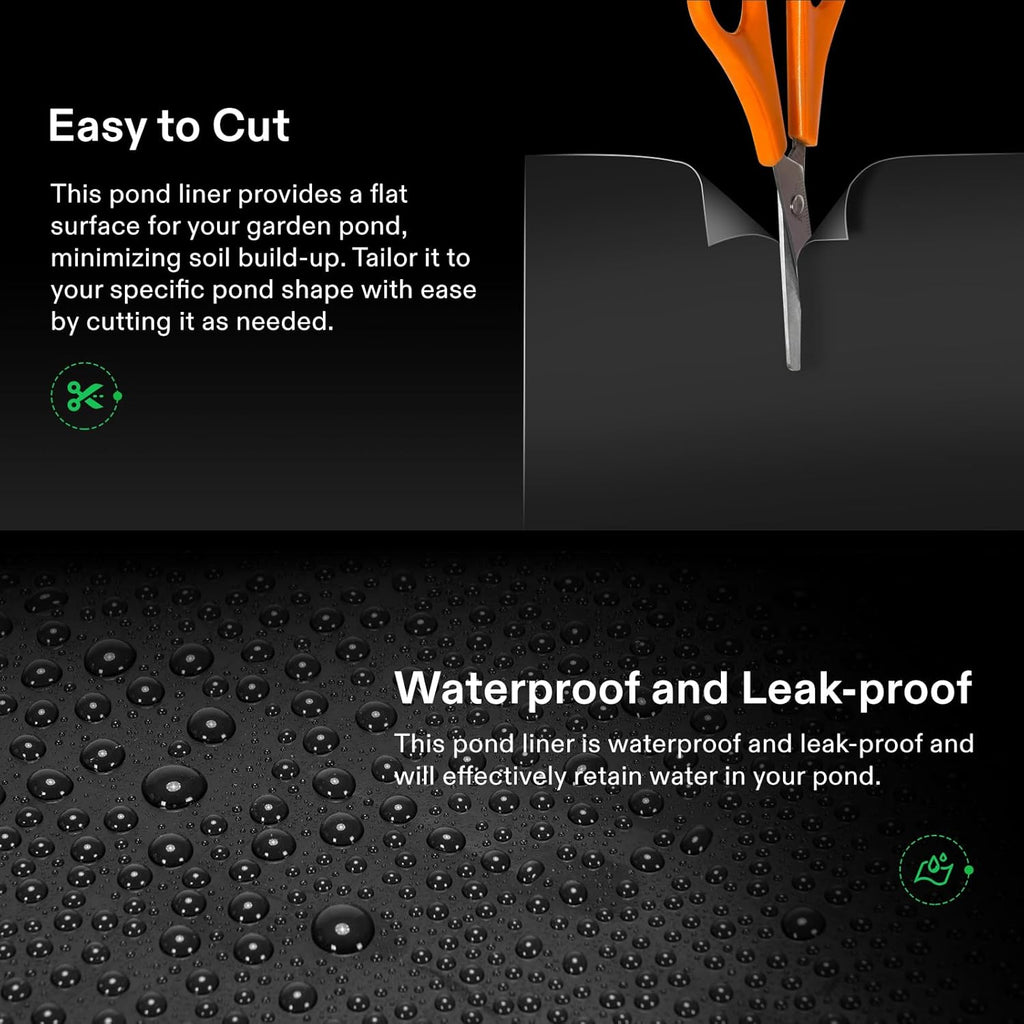 Easy to Cut

This pond liner provides a flat surface for your garden pond, minimizing soil build-up. Tailor it to your specific pond shape with ease by cutting it as needed.

Waterproof and Leak-proof

This pond liner is waterproof and leak-proof and will effectively retain water in your pond.